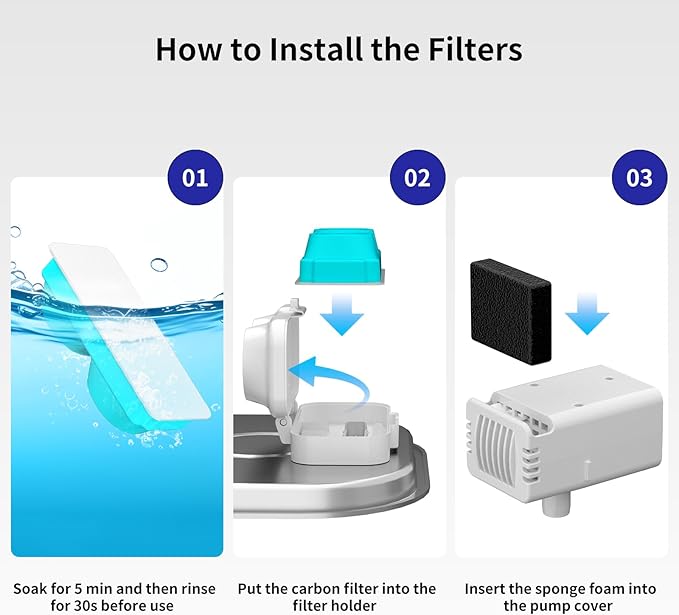 How to Install the Filters

01

02

03

Soak for 5 min and then rinse for 30s before use

Put the carbon filter into the filter holder

Insert the sponge foam into the pump cover