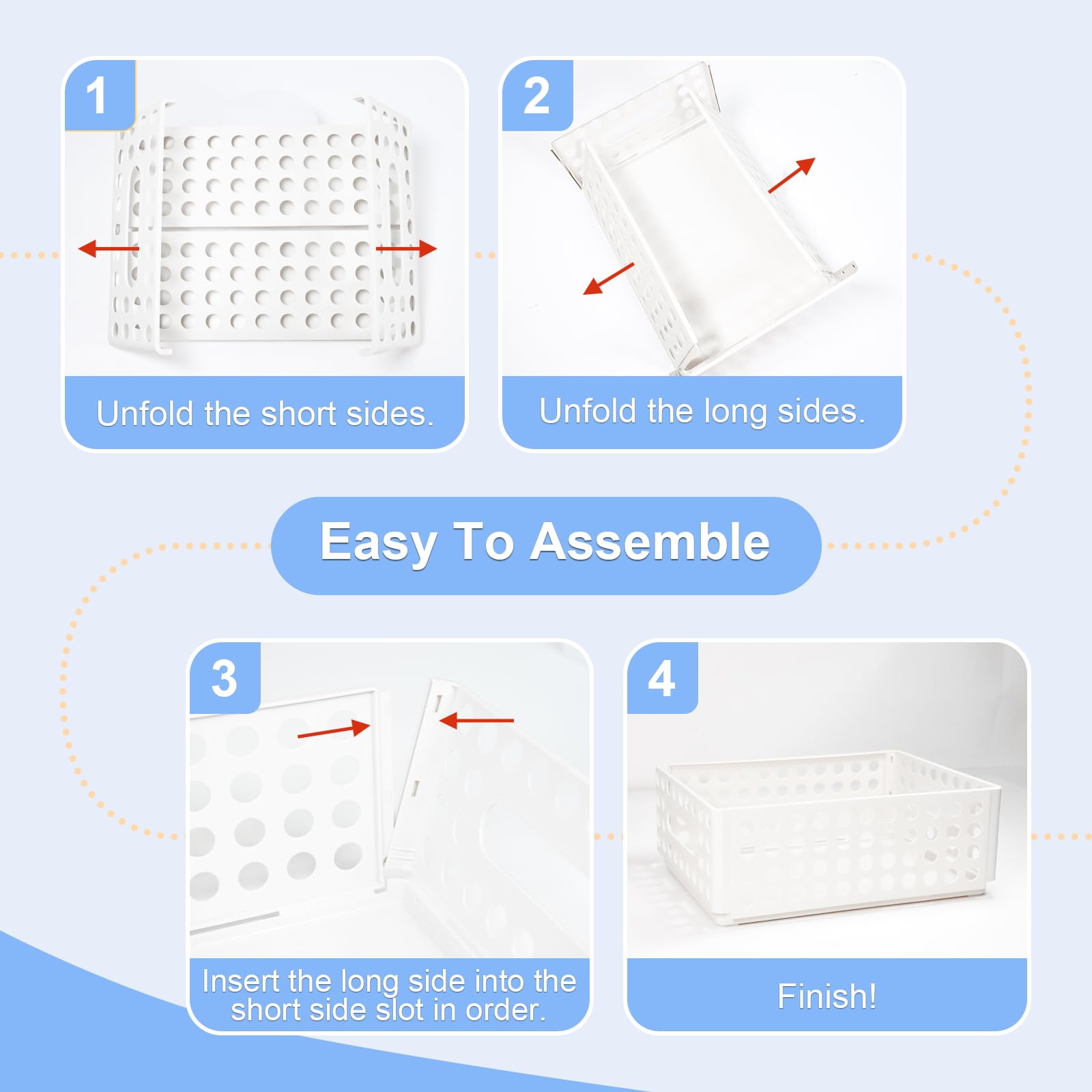 1

Unfold the short sides.

2

Unfold the long sides.

Easy To Assemble

3

Insert the long side into the short side slot in order.

4

Finish!