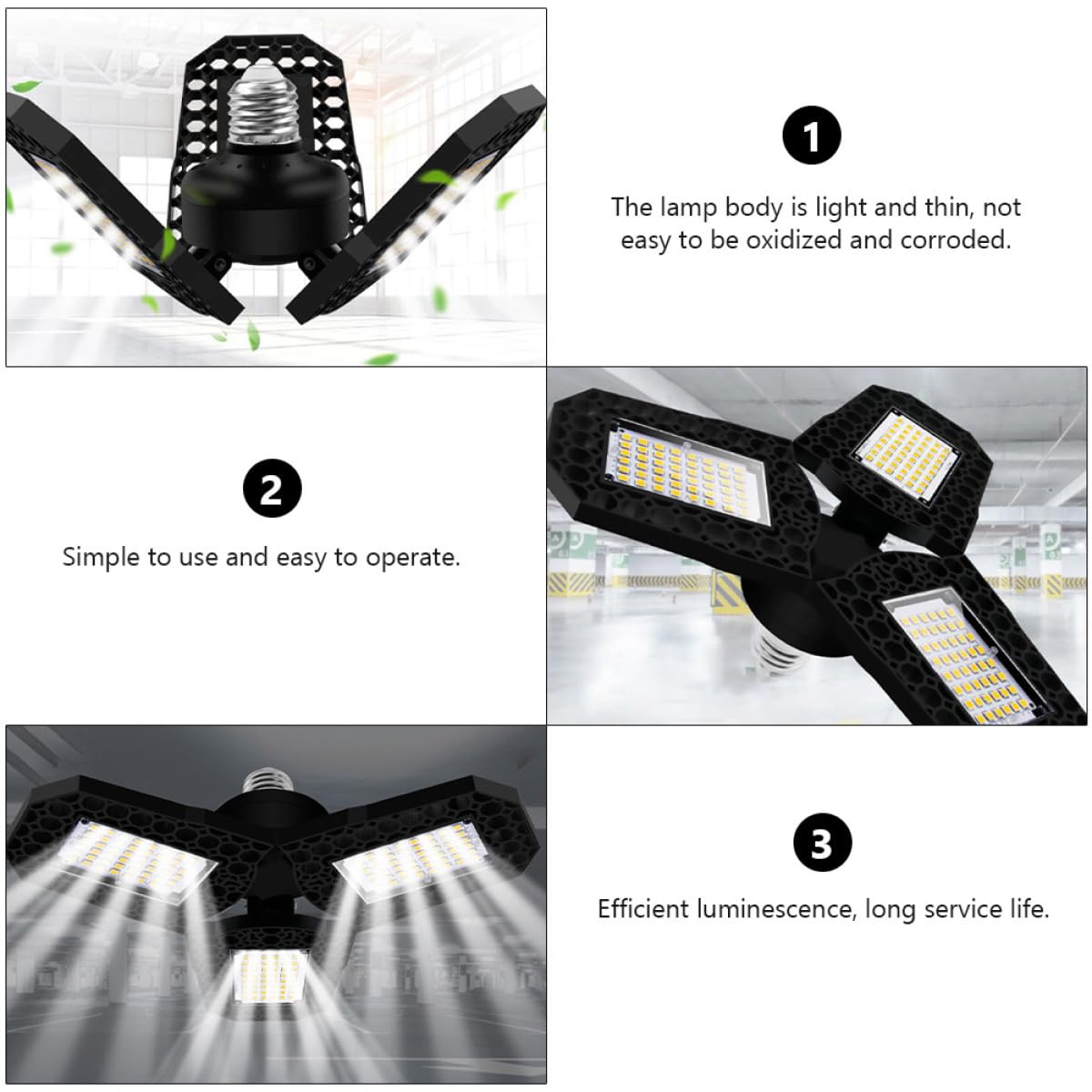 1

The lamp body is light and thin, not easy to be oxidized and corroded.

2

Simple to use and easy to operate.

3

Efficient luminescence, long service life.