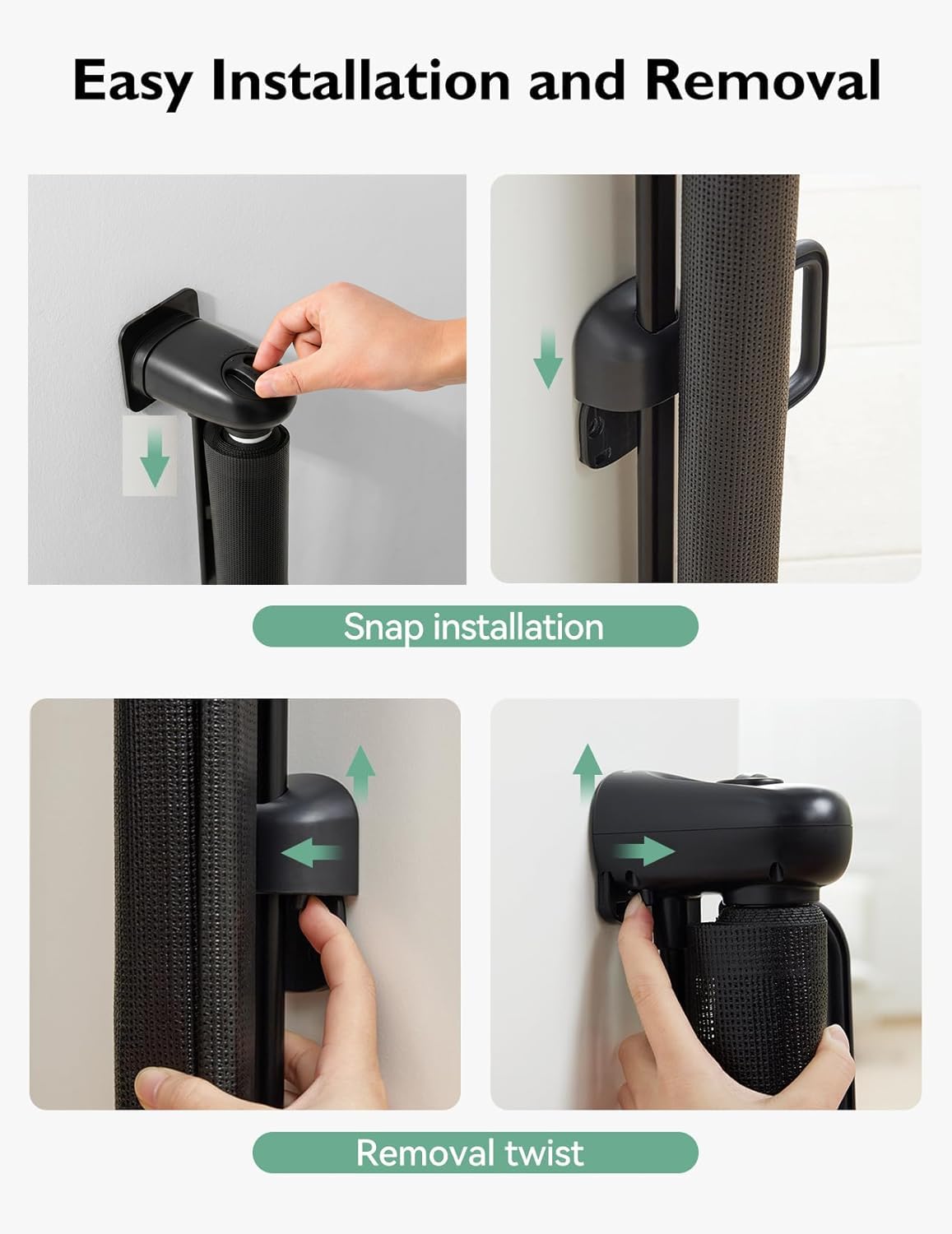 Easy Installation and Removal

Snap installation

Removal twist