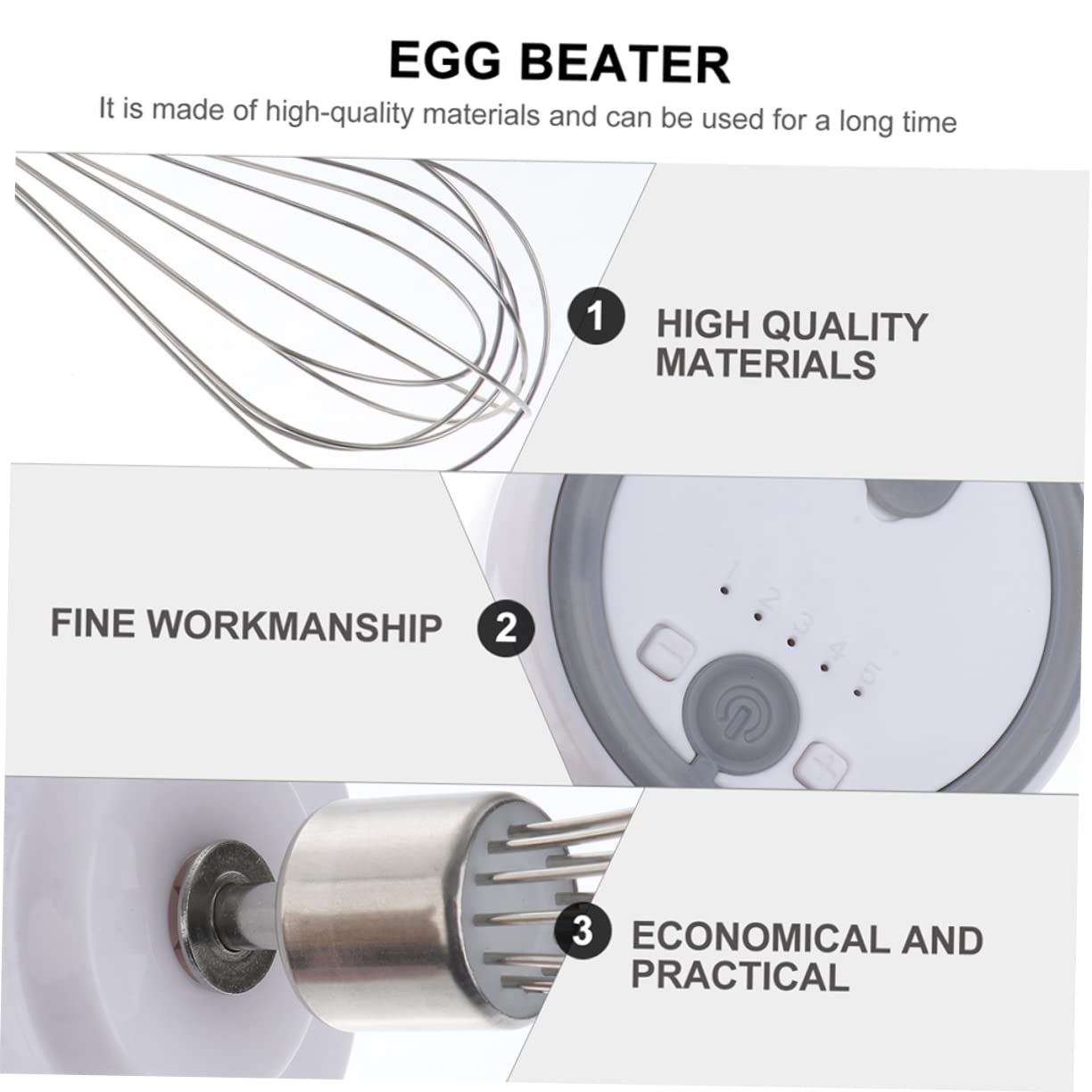 EGG BEATER

It is made of high-quality materials and can be used for a long time

1 HIGH QUALITY MATERIALS

FINE WORKMANSHIP 2

1 2 3 4 5

3 ECONOMICAL AND PRACTICAL