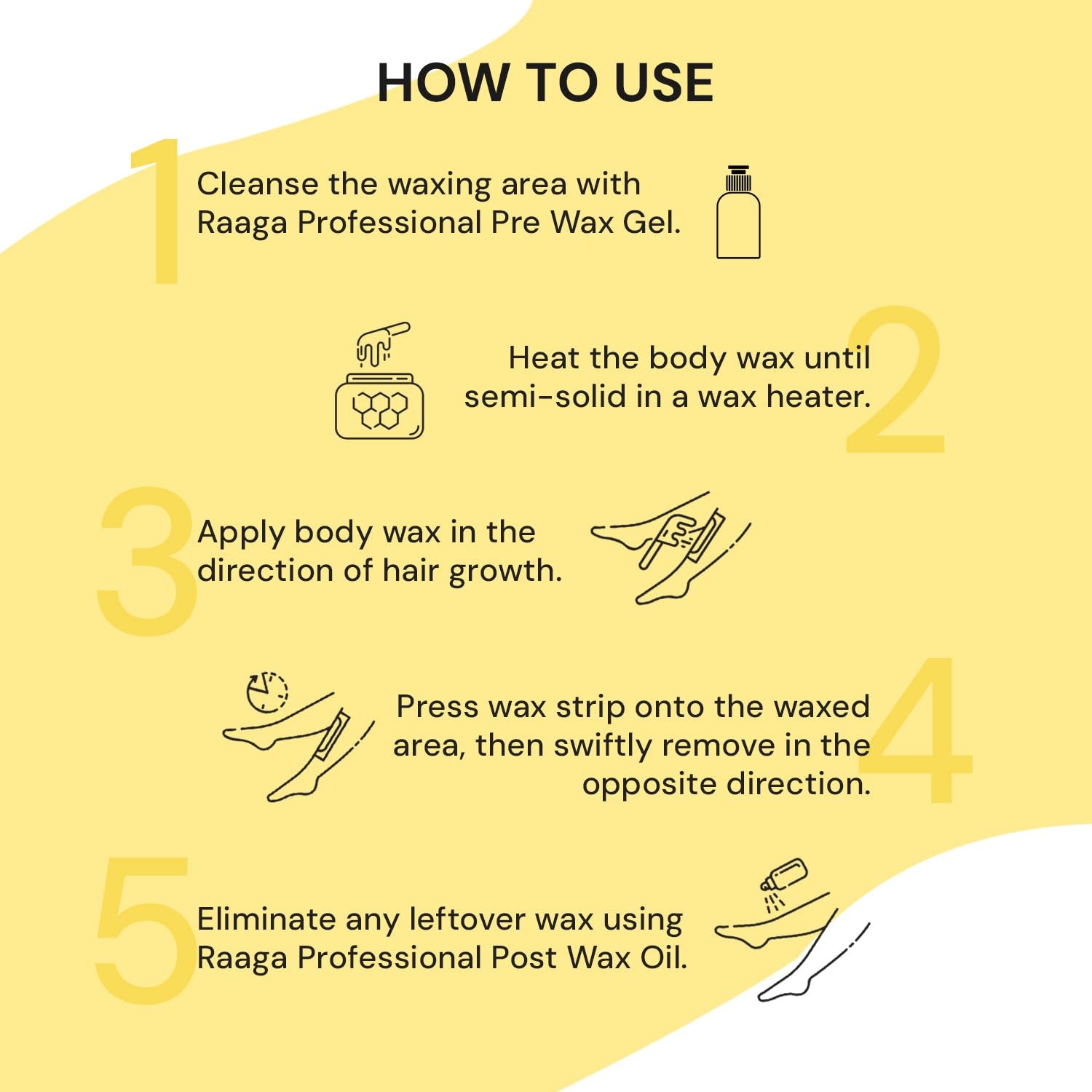 HOW TO USE

1
Cleanse the waxing area with Raaga Professional Pre Wax Gel.

2
Heat the body wax until semi-solid in a wax heater.

3
Apply body wax in the direction of hair growth.

4
Press wax strip onto the waxed area, then swiftly remove in the opposite direction.

5
Eliminate any leftover wax using Raaga Professional Post Wax Oil.