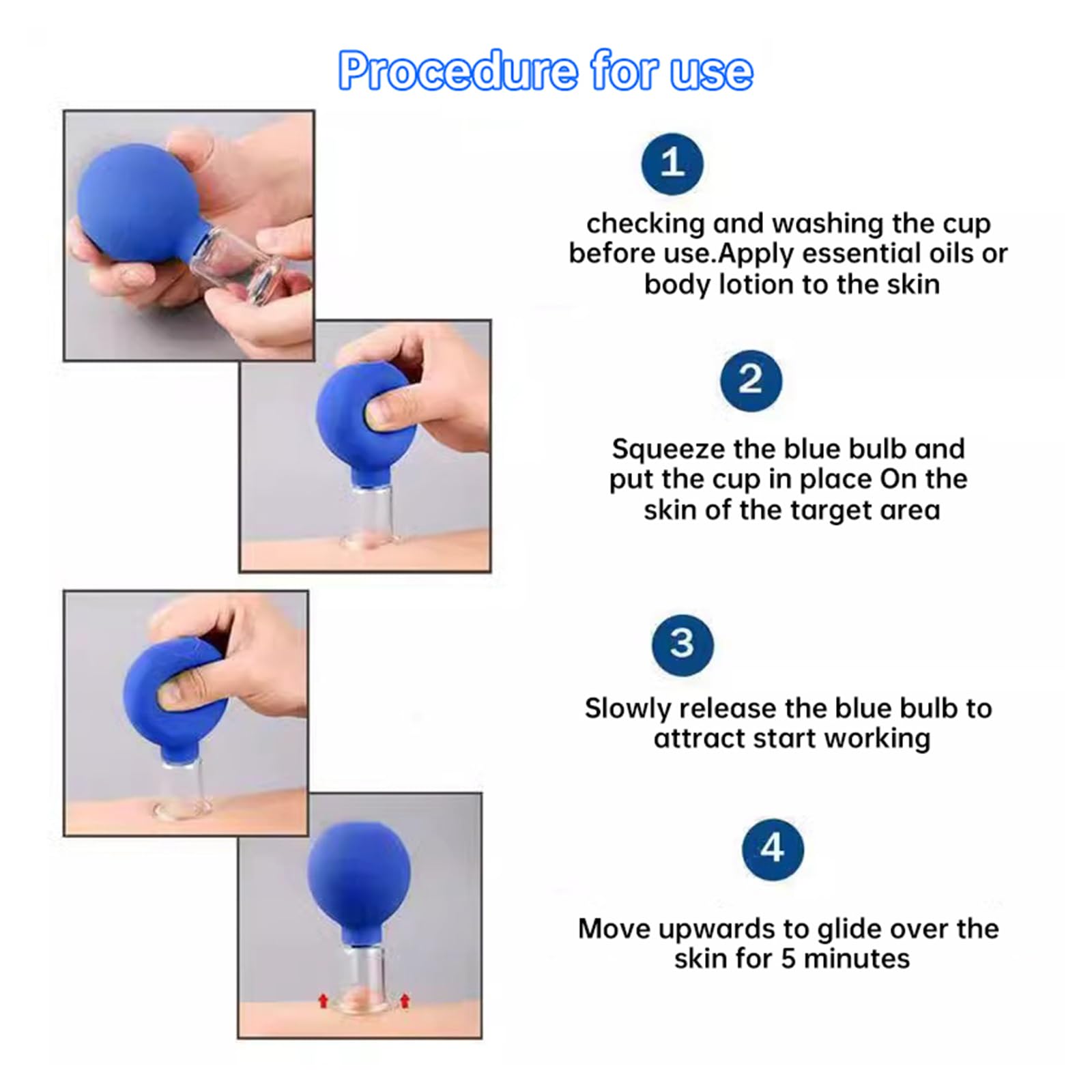 Procedure for use

1

checking and washing the cup before use.Apply essential oils or body lotion to the skin

2

Squeeze the blue bulb and put the cup in place On the skin of the target area

3

Slowly release the blue bulb to attract start working

4

Move upwards to glide over the skin for 5 minutes