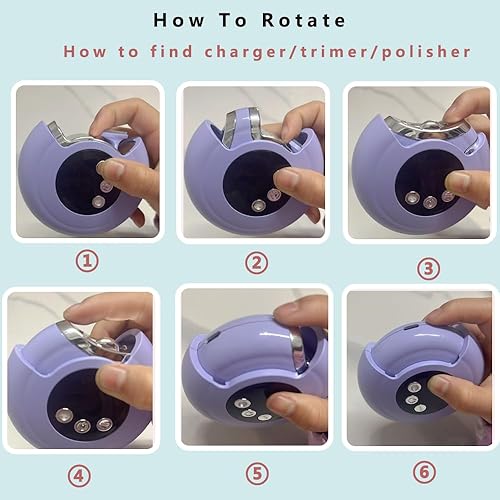 How To Rotate

How to find charger/trimer/polisher

①

②

③

④

⑤

⑥