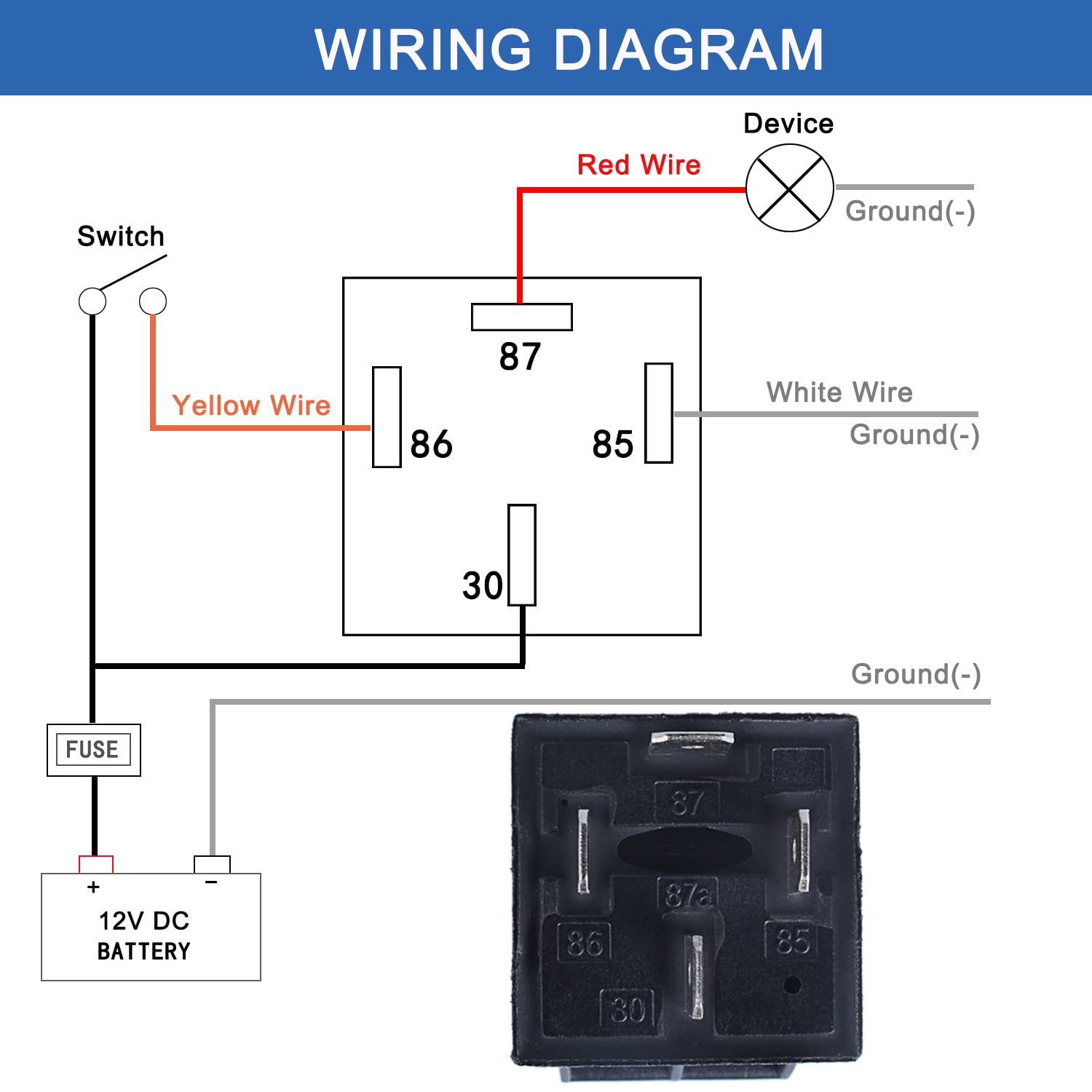 WIRING DIAGRAM

Device

Red Wire

Ground(-)

Switch

87

Yellow Wire

86

85

White Wire

Ground(-)

30

Ground(-)

FUSE

+

−

12V DC
BATTERY

87

87a

86

85

30