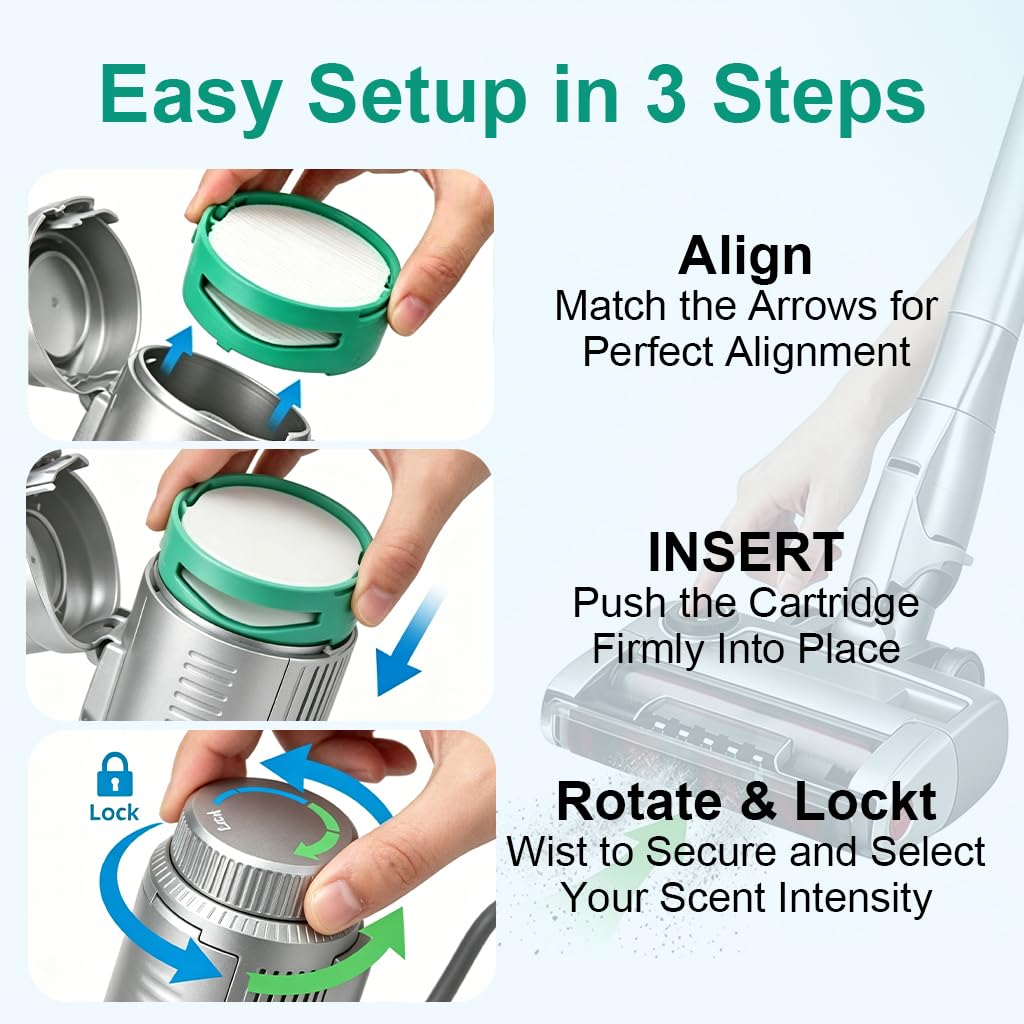 Easy Setup in 3 Steps

Align
Match the Arrows for Perfect Alignment

INSERT
Push the Cartridge Firmly Into Place

Lock

Lock

Rotate & Lockt
Wist to Secure and Select Your Scent Intensity