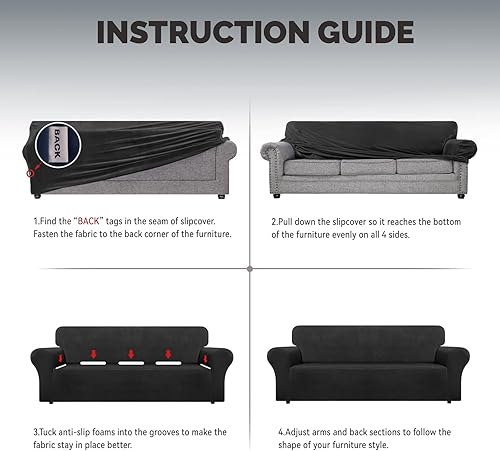 INSTRUCTION GUIDE

BACK

1.Find the "BACK" tags in the seam of slipcover. Fasten the fabric to the back corner of the furniture.

2.Pull down the slipcover so it reaches the bottom of the furniture evenly on all 4 sides.

3.Tuck anti-slip foams into the grooves to make the fabric stay in place better.

4.Adjust arms and back sections to follow the shape of your furniture style.