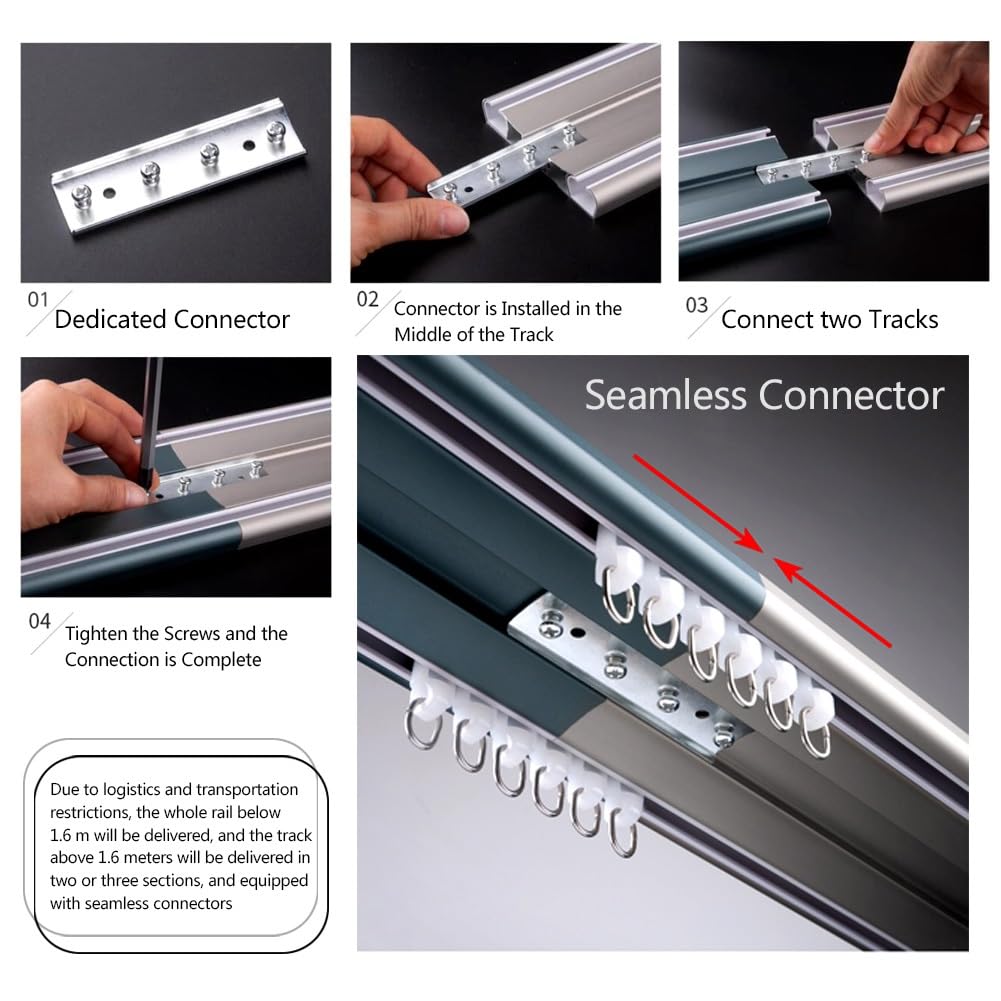 01
Dedicated Connector

02
Connector is Installed in the Middle of the Track

03
Connect two Tracks

04
Tighten the Screws and the Connection is Complete

Seamless Connector

Due to logistics and transportation restrictions, the whole rail below 1.6 m will be delivered, and the track above 1.6 meters will be delivered in two or three sections, and equipped with seamless connectors