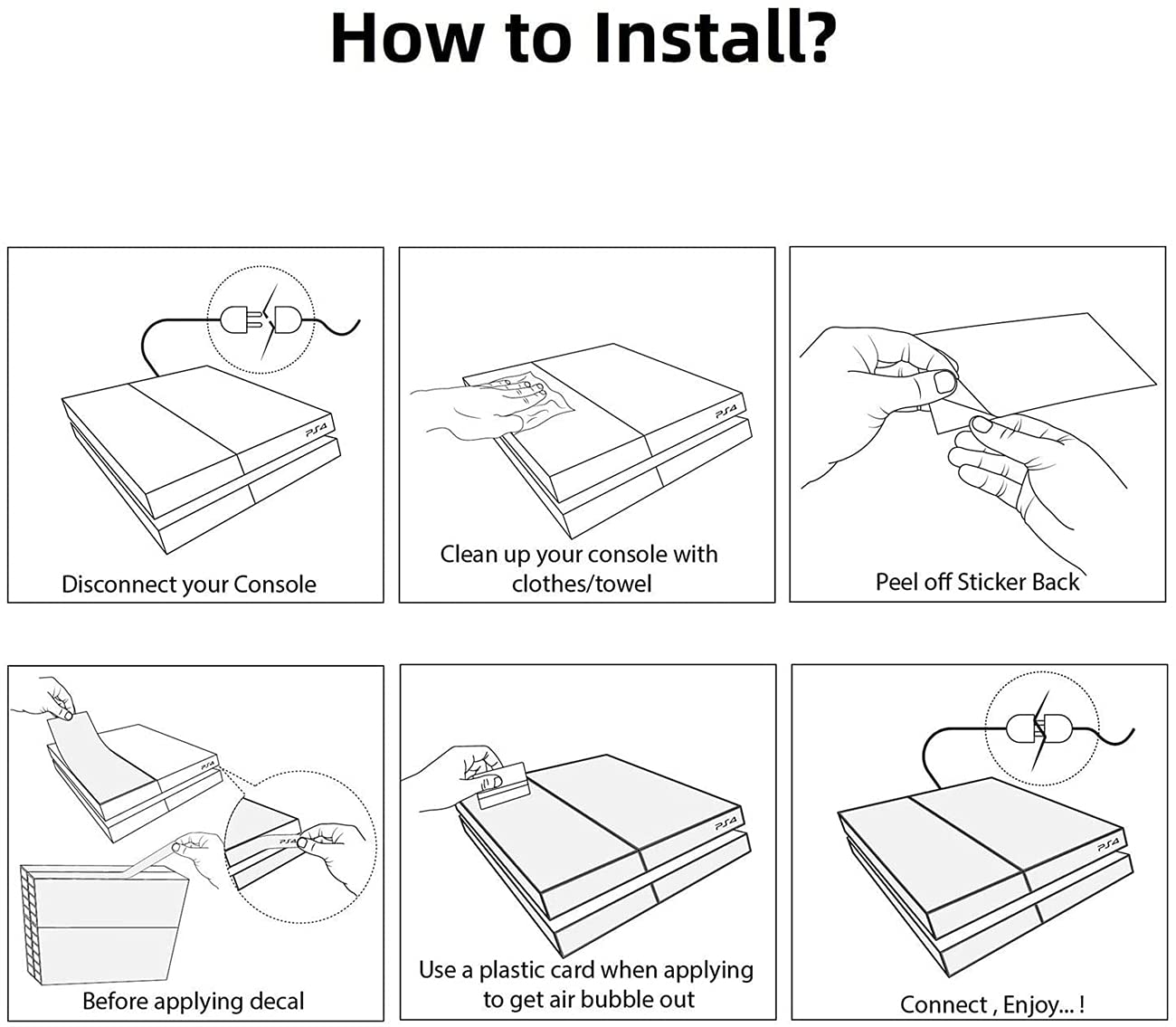 How to Install?

PS4

Disconnect your Console

PS4

Clean up your console with clothes/towel

Peel off Sticker Back

PS4

PS4

Before applying decal

PS4

Use a plastic card when applying to get air bubble out

PS4

Connect , Enjoy... !