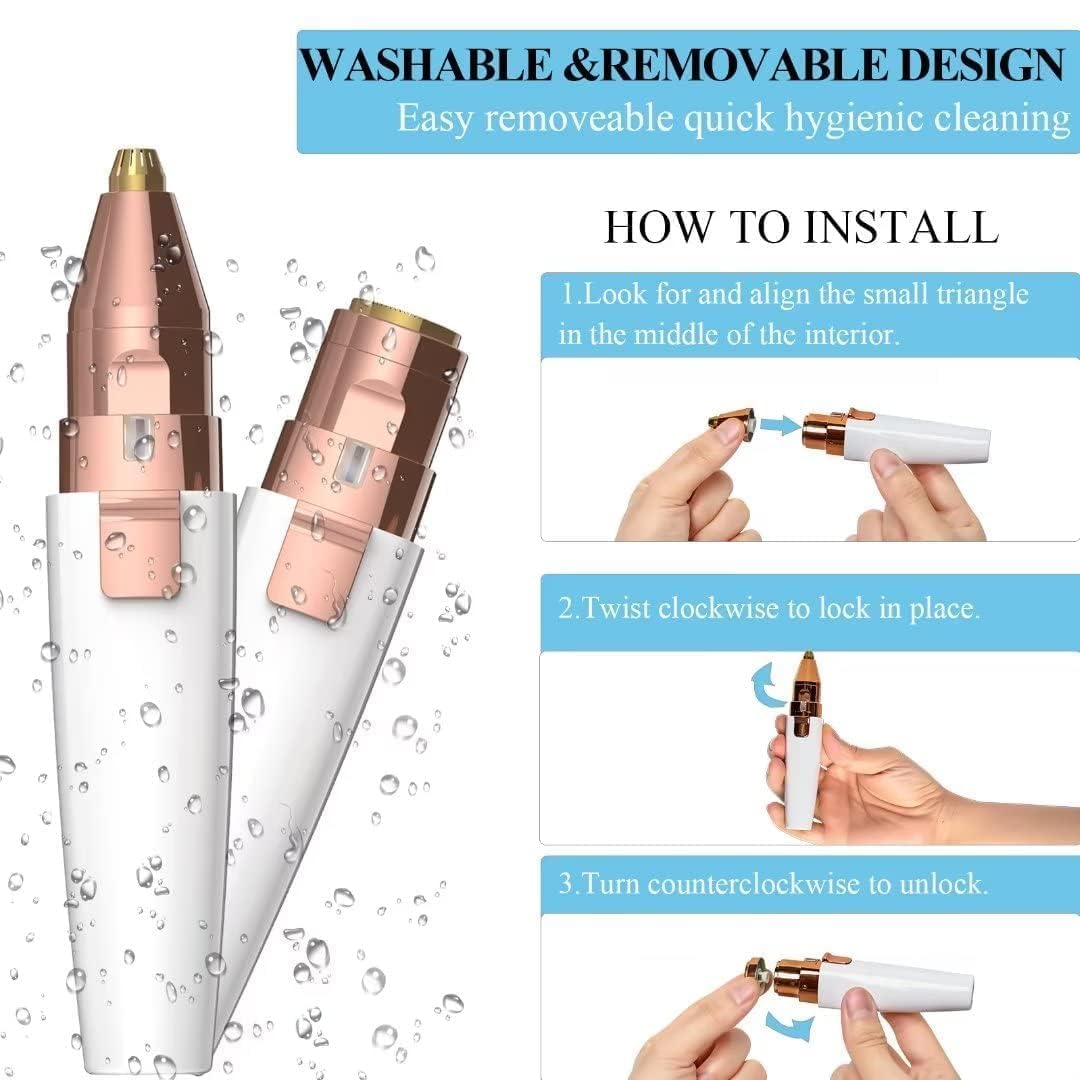 WASHABLE &REMOVABLE DESIGN
Easy removeable quick hygienic cleaning

HOW TO INSTALL

1.Look for and align the small triangle in the middle of the interior.

2.Twist clockwise to lock in place.

3.Turn counterclockwise to unlock.