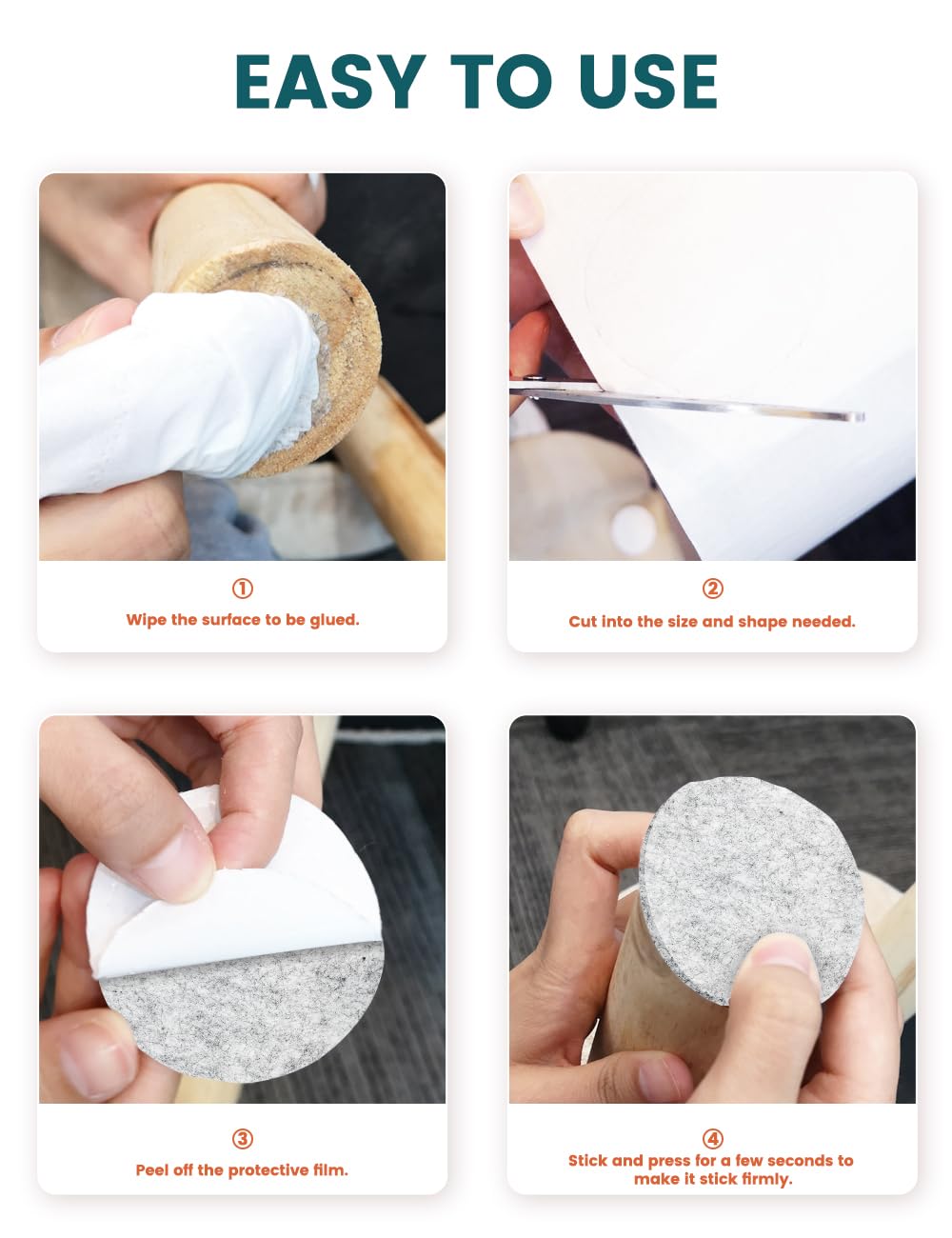 EASY TO USE

①
Wipe the surface to be glued.

②
Cut into the size and shape needed.

③
Peel off the protective film.

④
Stick and press for a few seconds to make it stick firmly.