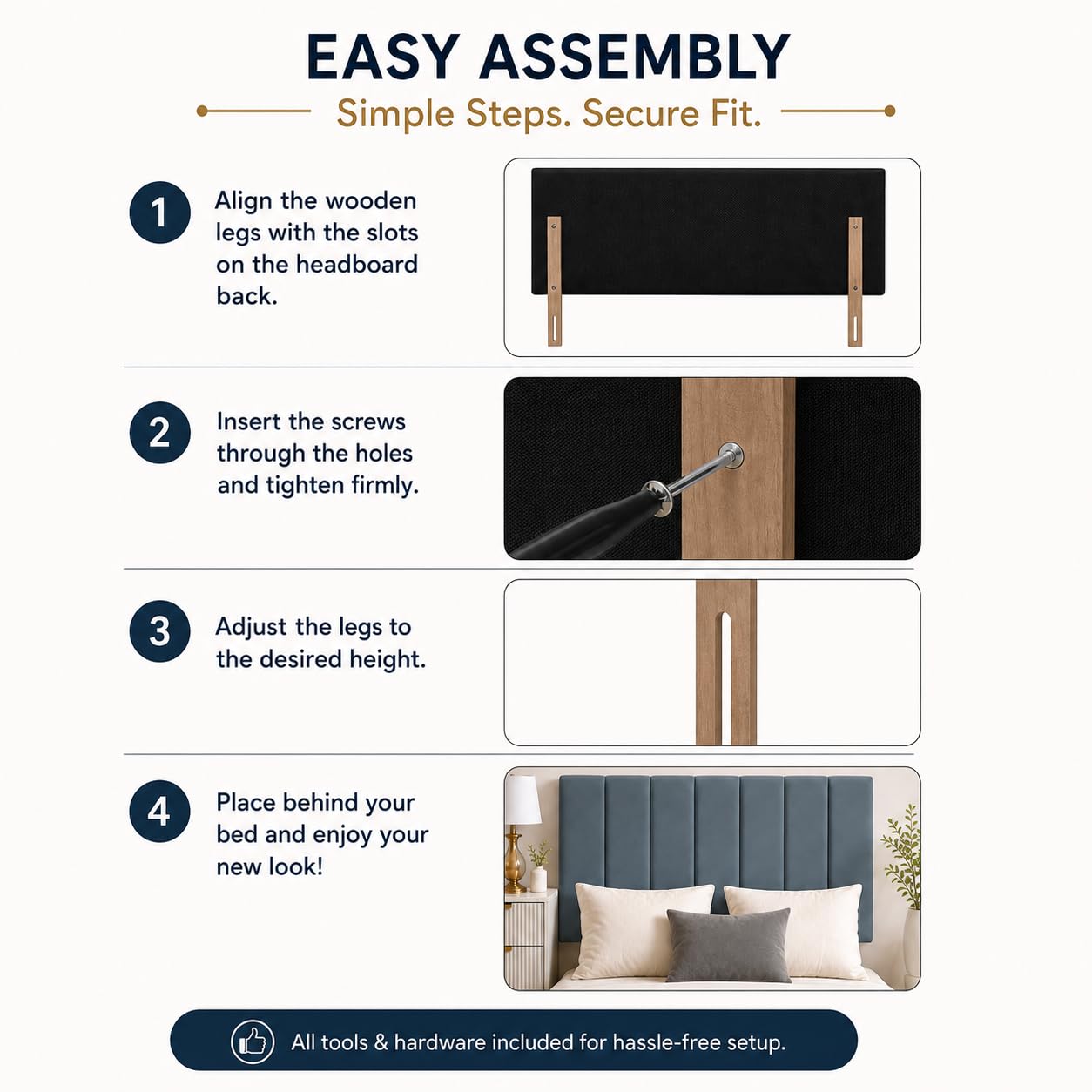 EASY ASSEMBLY

Simple Steps. Secure Fit.

1

Align the wooden legs with the slots on the headboard back.

2

Insert the screws through the holes and tighten firmly.

3

Adjust the legs to the desired height.

4

Place behind your bed and enjoy your new look!

All tools & hardware included for hassle-free setup.