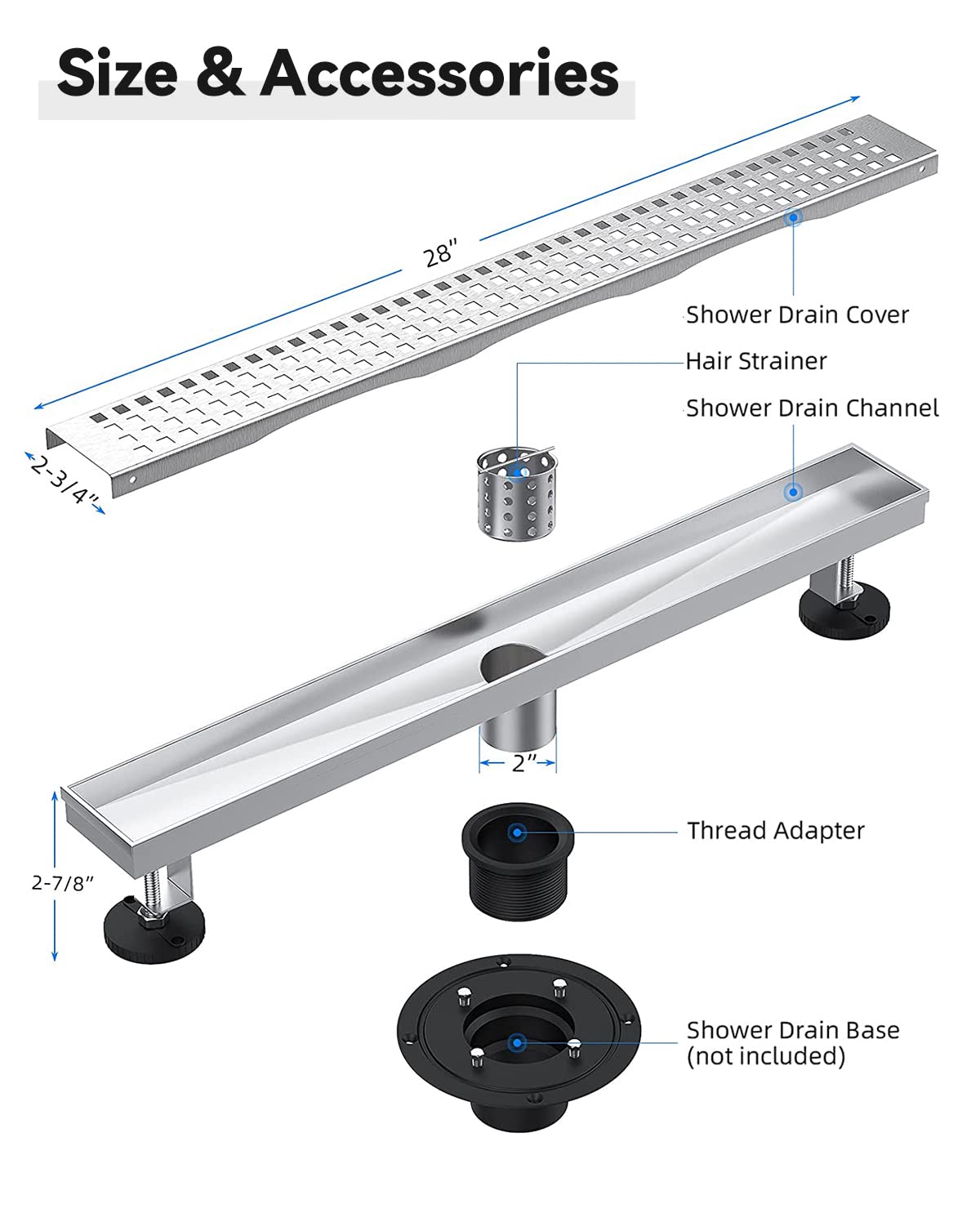 Size & Accessories

28"

2-3/4"

Shower Drain Cover

Hair Strainer

Shower Drain Channel

2"

2-7/8"

Thread Adapter

Shower Drain Base
(not included)