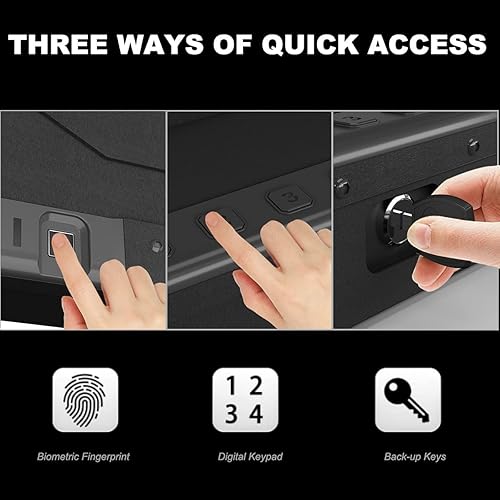 THREE WAYS OF QUICK ACCESS

3

1 2
3 4

Biometric Fingerprint

Digital Keypad

Back-up Keys