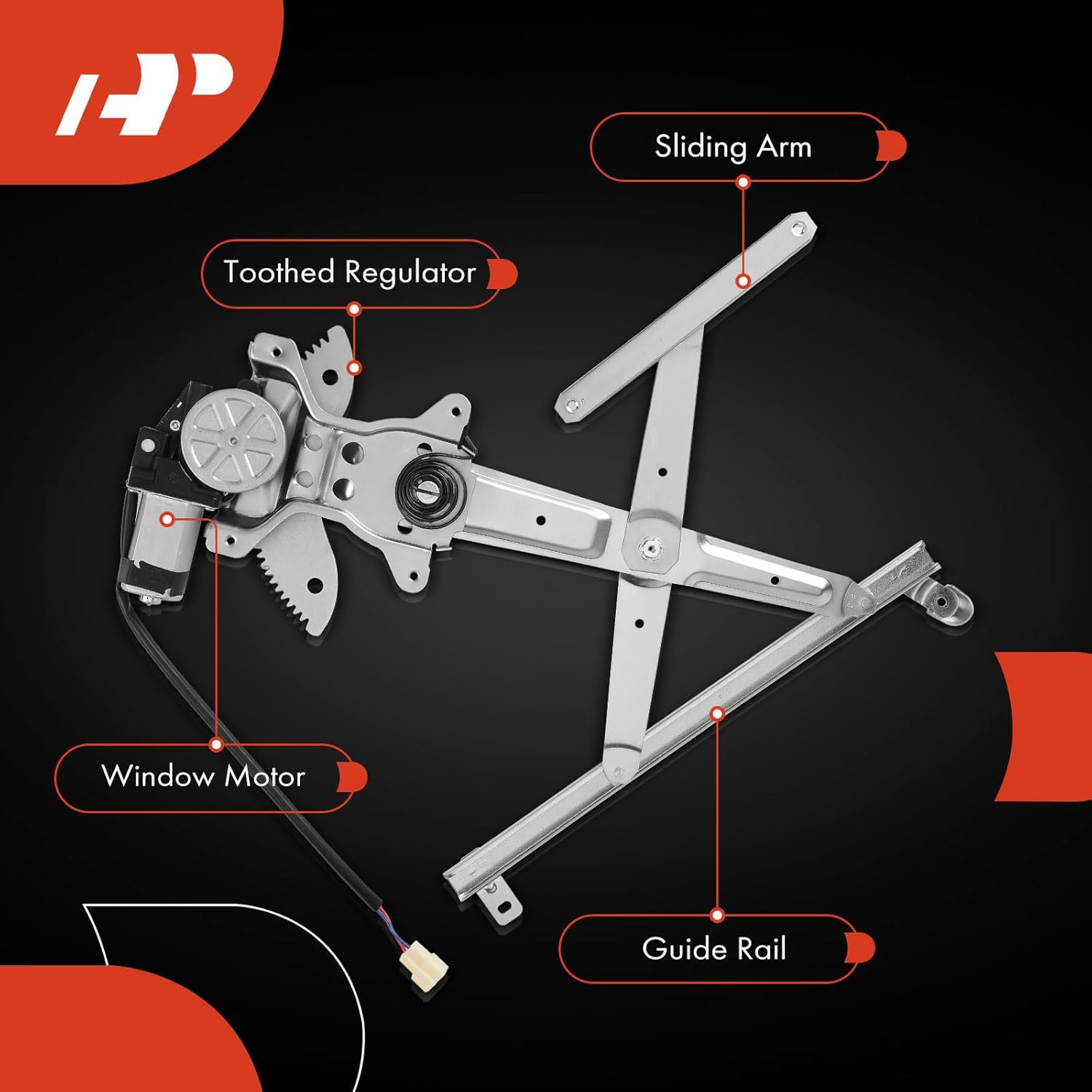 AP

Sliding Arm

Toothed Regulator

Window Motor

Guide Rail