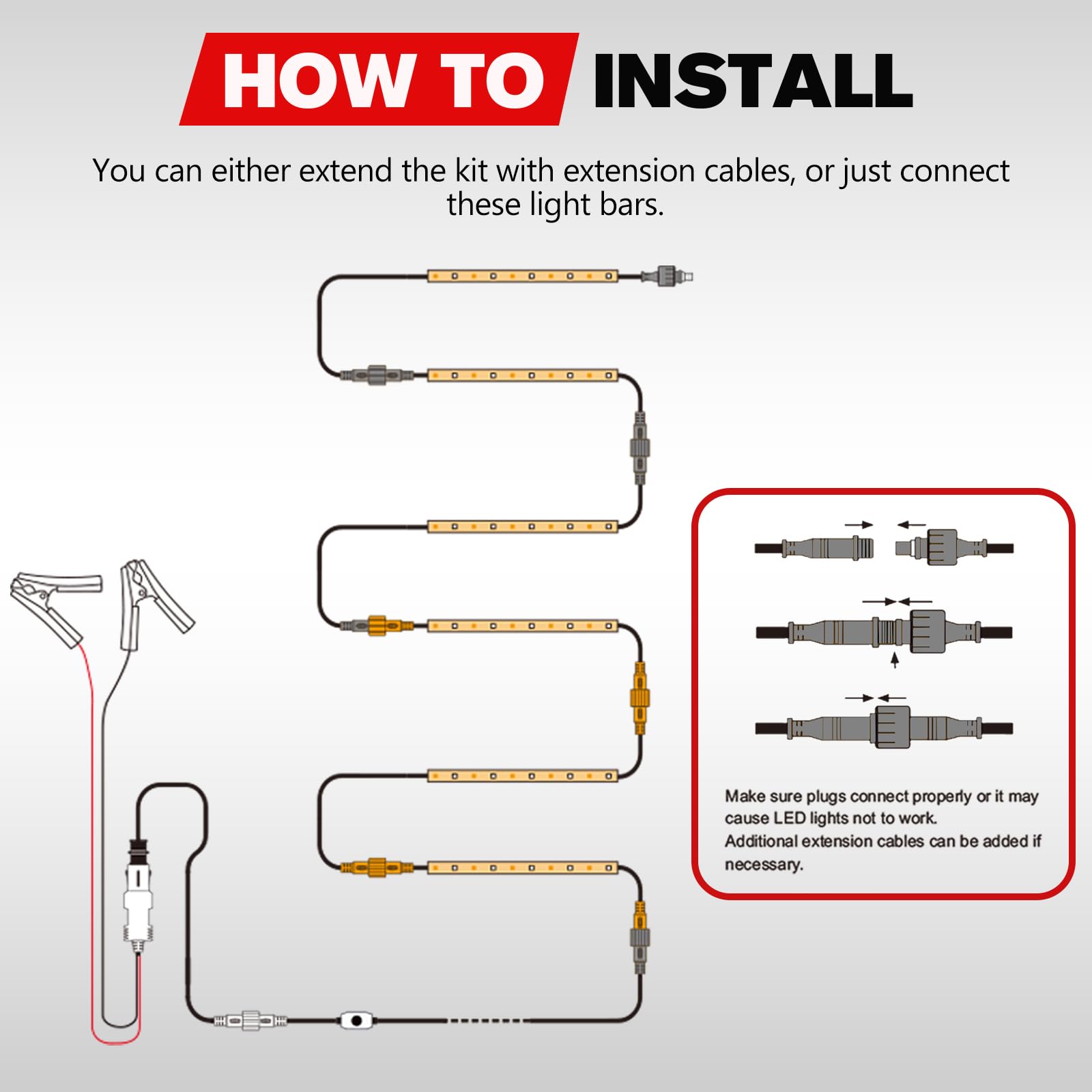 HOW TO INSTALL

You can either extend the kit with extension cables, or just connect these light bars.

Make sure plugs connect properly or it may cause LED lights not to work.
Additional extension cables can be added if necessary.