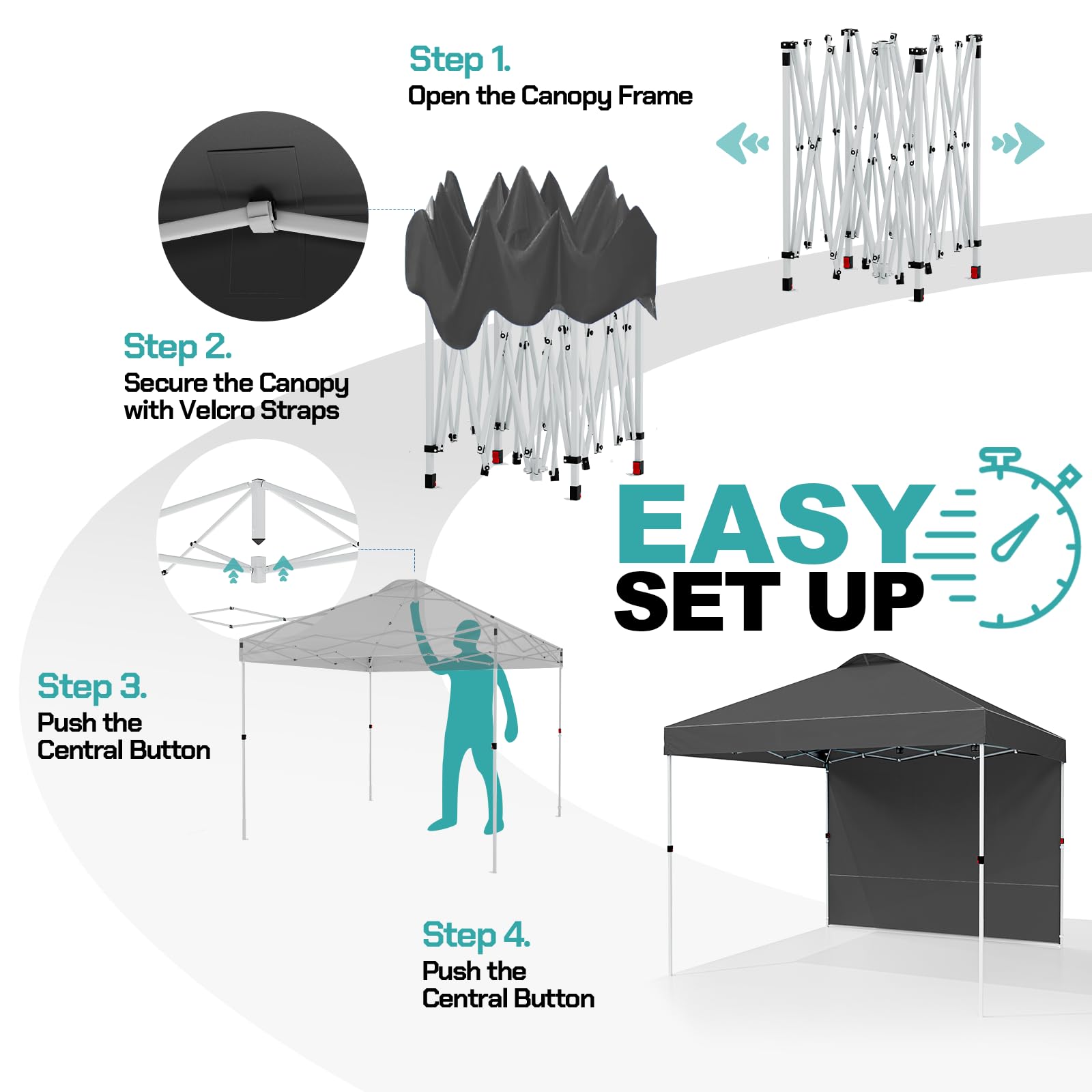 Step 1.
Open the Canopy Frame

Step 2.
Secure the Canopy with Velcro Straps

EASY
SET UP

Step 3.
Push the Central Button

Step 4.
Push the Central Button