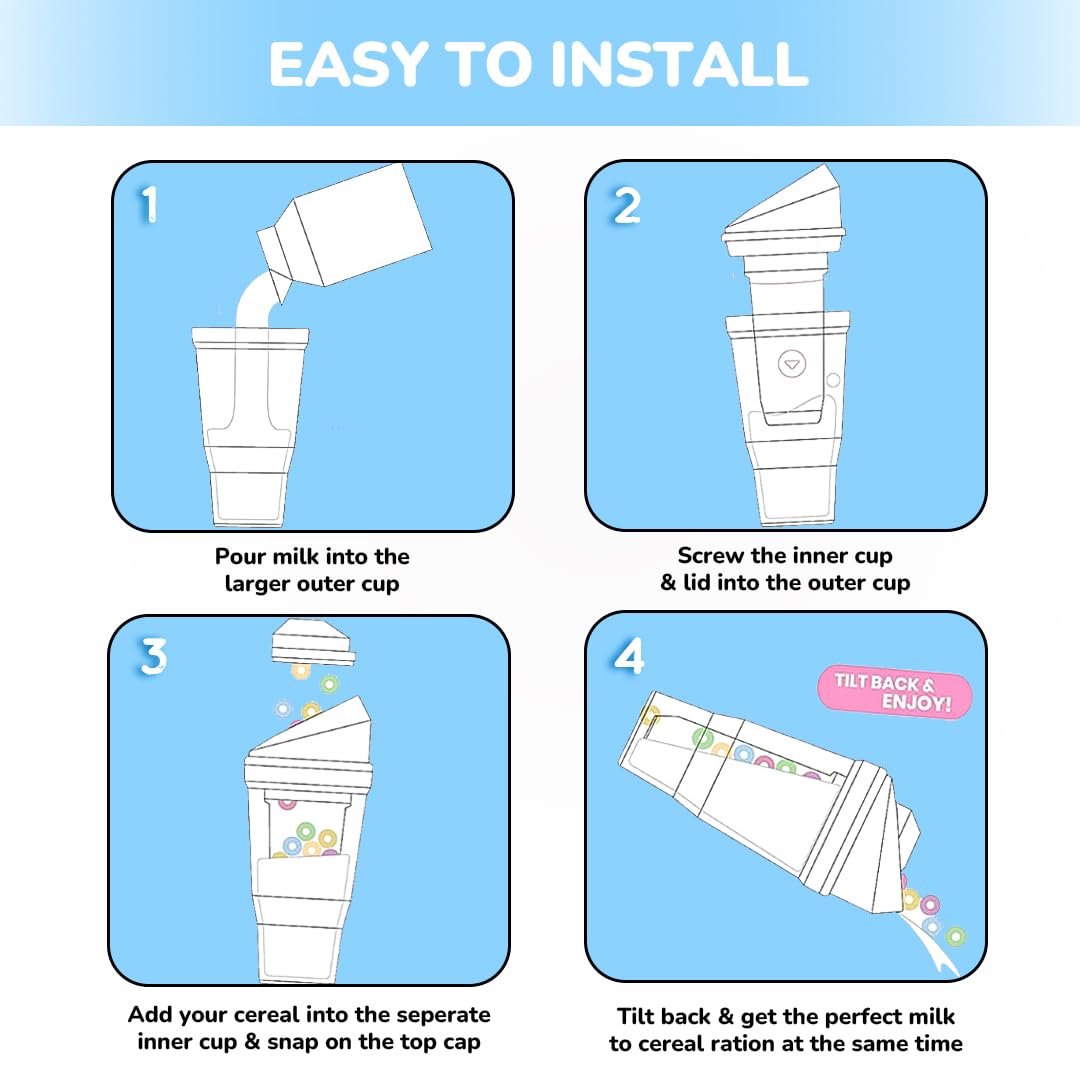 EASY TO INSTALL

1

Pour milk into the larger outer cup

2

Screw the inner cup & lid into the outer cup

3

Add your cereal into the seperate inner cup & snap on the top cap

4

TILT BACK & ENJOY!

Tilt back & get the perfect milk to cereal ration at the same time