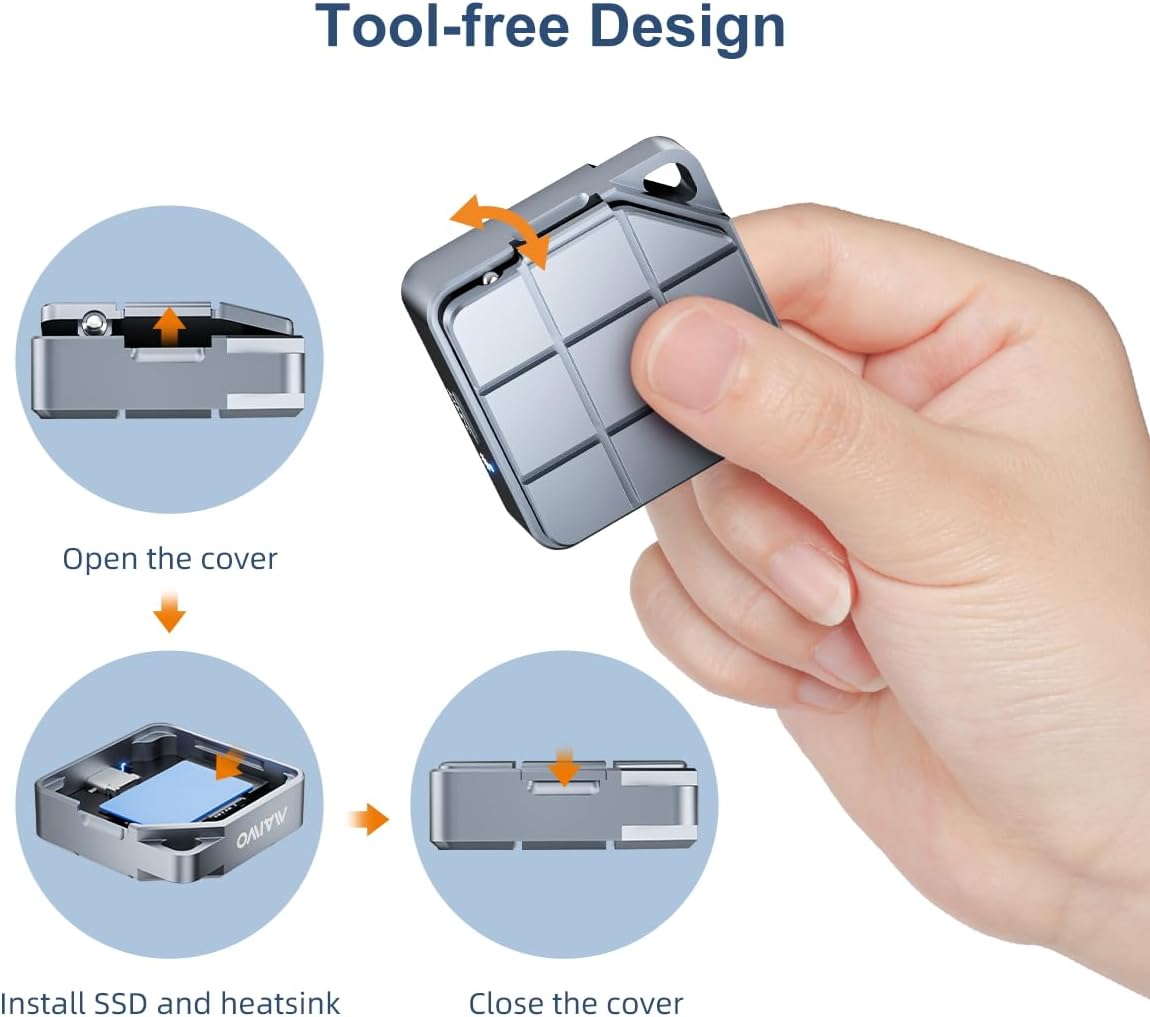 Tool-free Design

Open the cover

MAIWO

Install SSD and heatsink

Close the cover