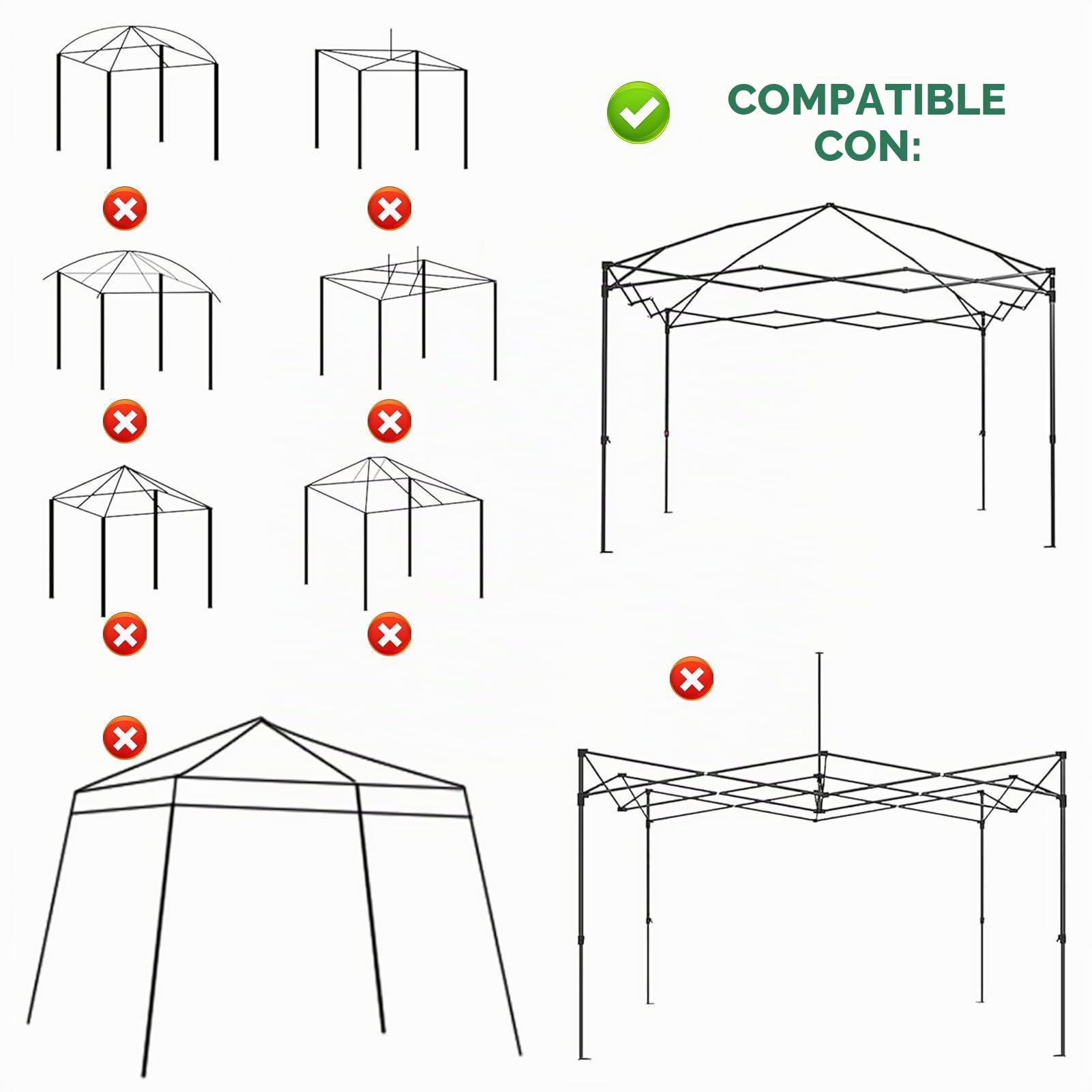 COMPATIBLE CON: