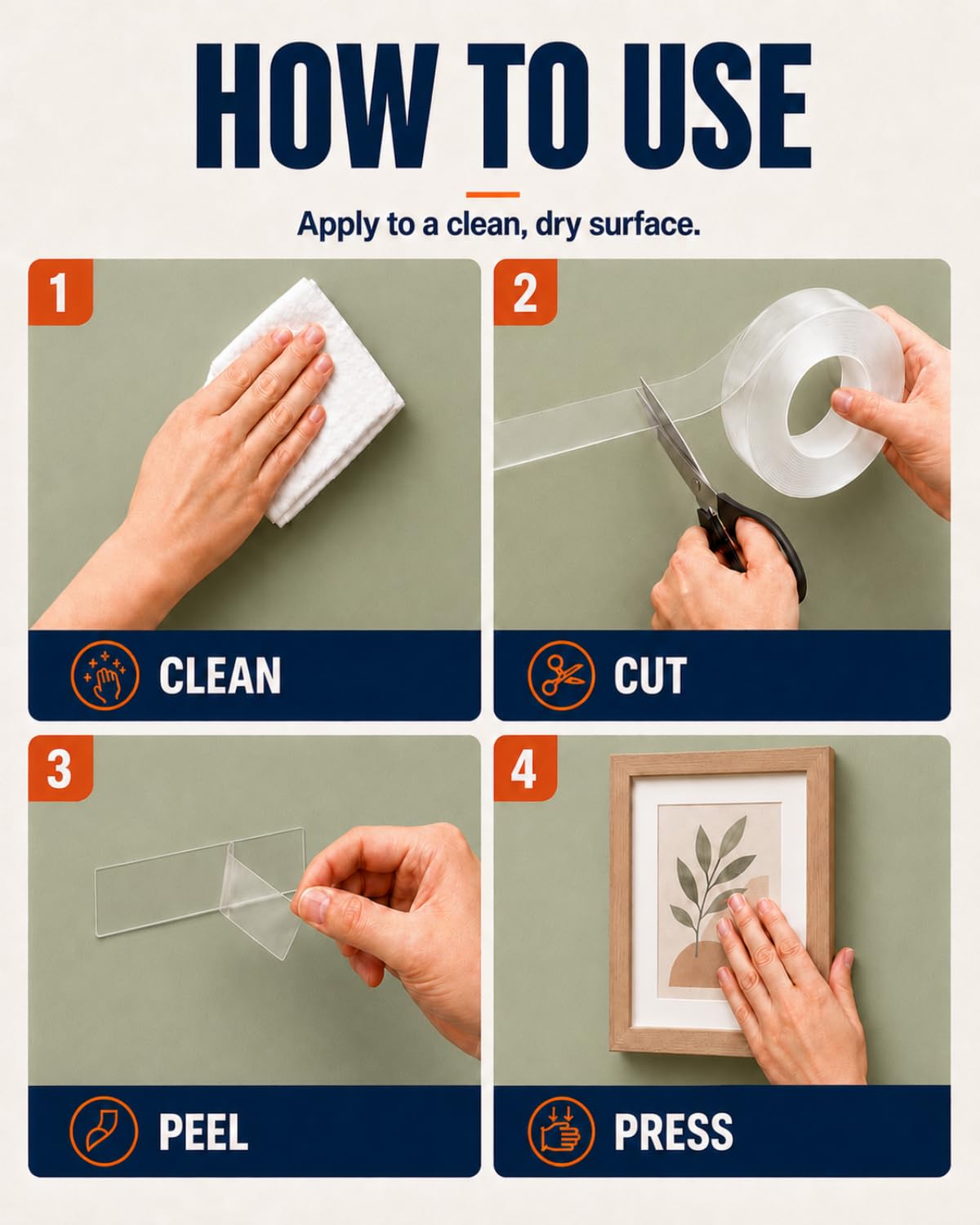 HOW TO USE

Apply to a clean, dry surface.

1

CLEAN

2

CUT

3

PEEL

4

PRESS