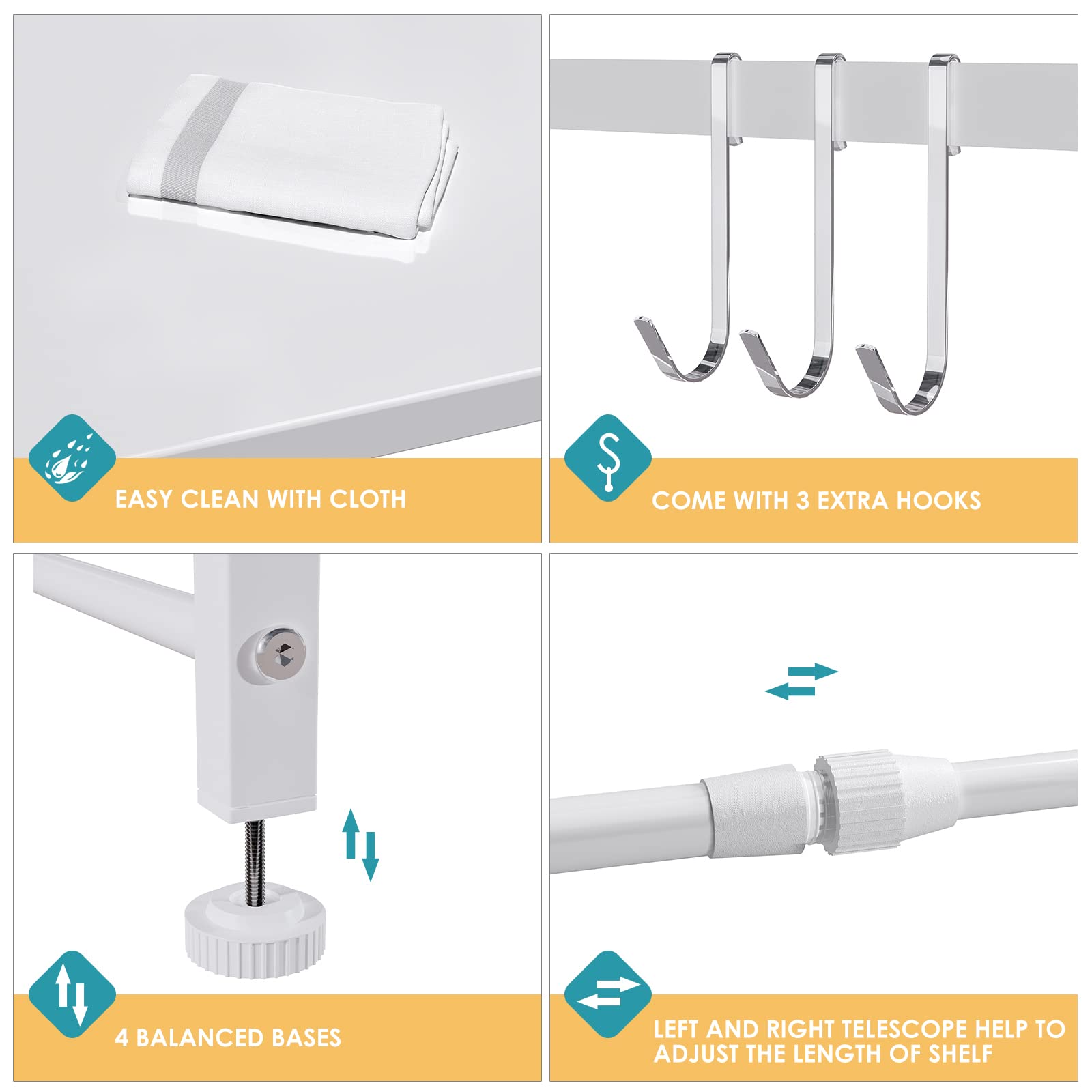 EASY CLEAN WITH CLOTH

COME WITH 3 EXTRA HOOKS

4 BALANCED BASES

LEFT AND RIGHT TELESCOPE HELP TO ADJUST THE LENGTH OF SHELF