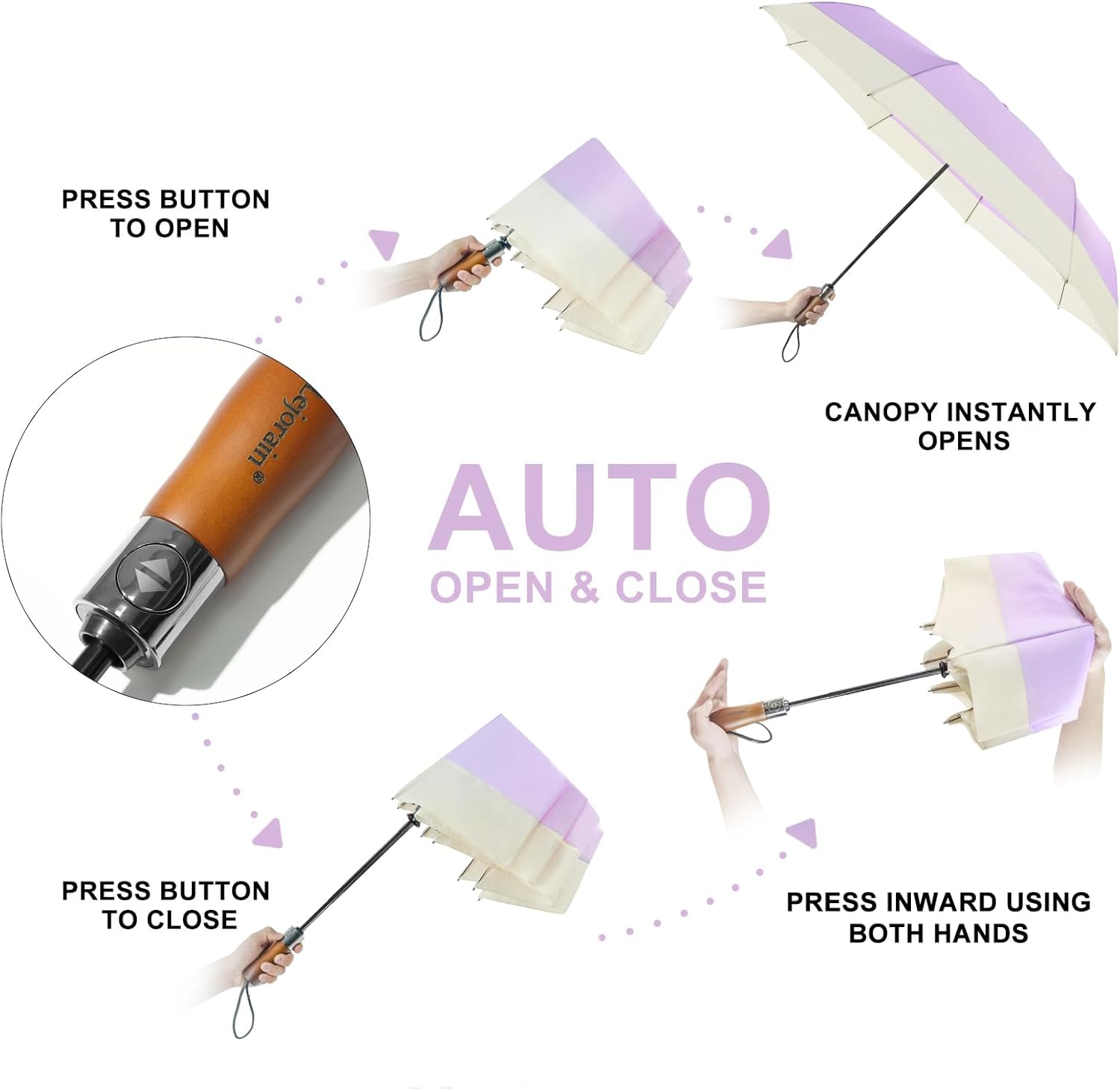 PRESS BUTTON TO OPEN

CANOPY INSTANTLY OPENS

Lejorain®

AUTO
OPEN & CLOSE

PRESS BUTTON TO CLOSE

PRESS INWARD USING BOTH HANDS