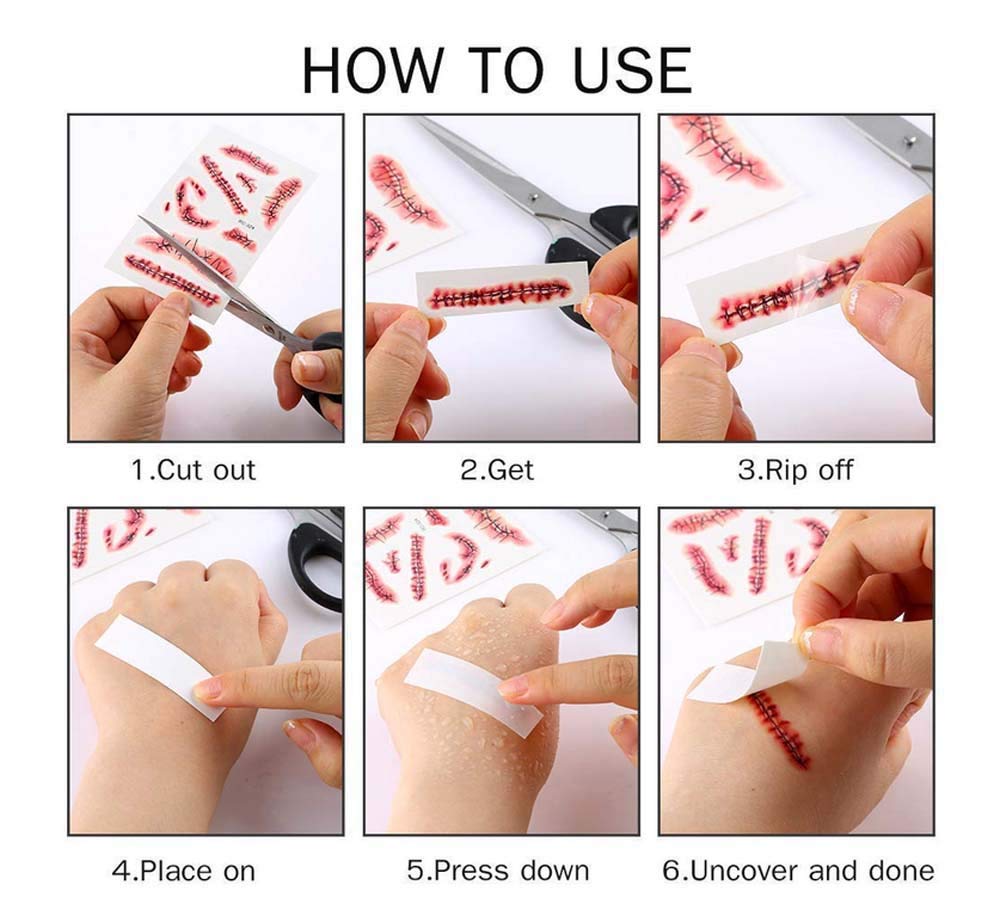 HOW TO USE

1.Cut out

2.Get

3.Rip off

4.Place on

5.Press down

6.Uncover and done