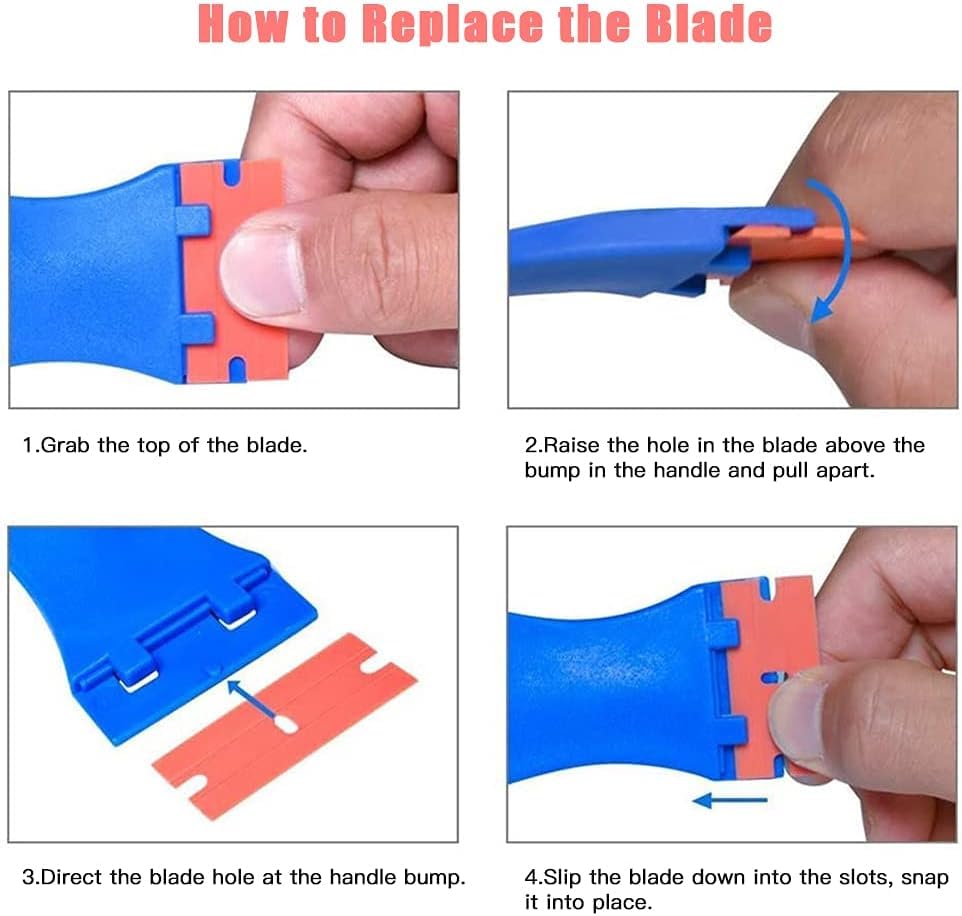 How to Replace the Blade

1.Grab the top of the blade.

2.Raise the hole in the blade above the bump in the handle and pull apart.

3.Direct the blade hole at the handle bump.

4.Slip the blade down into the slots, snap it into place.