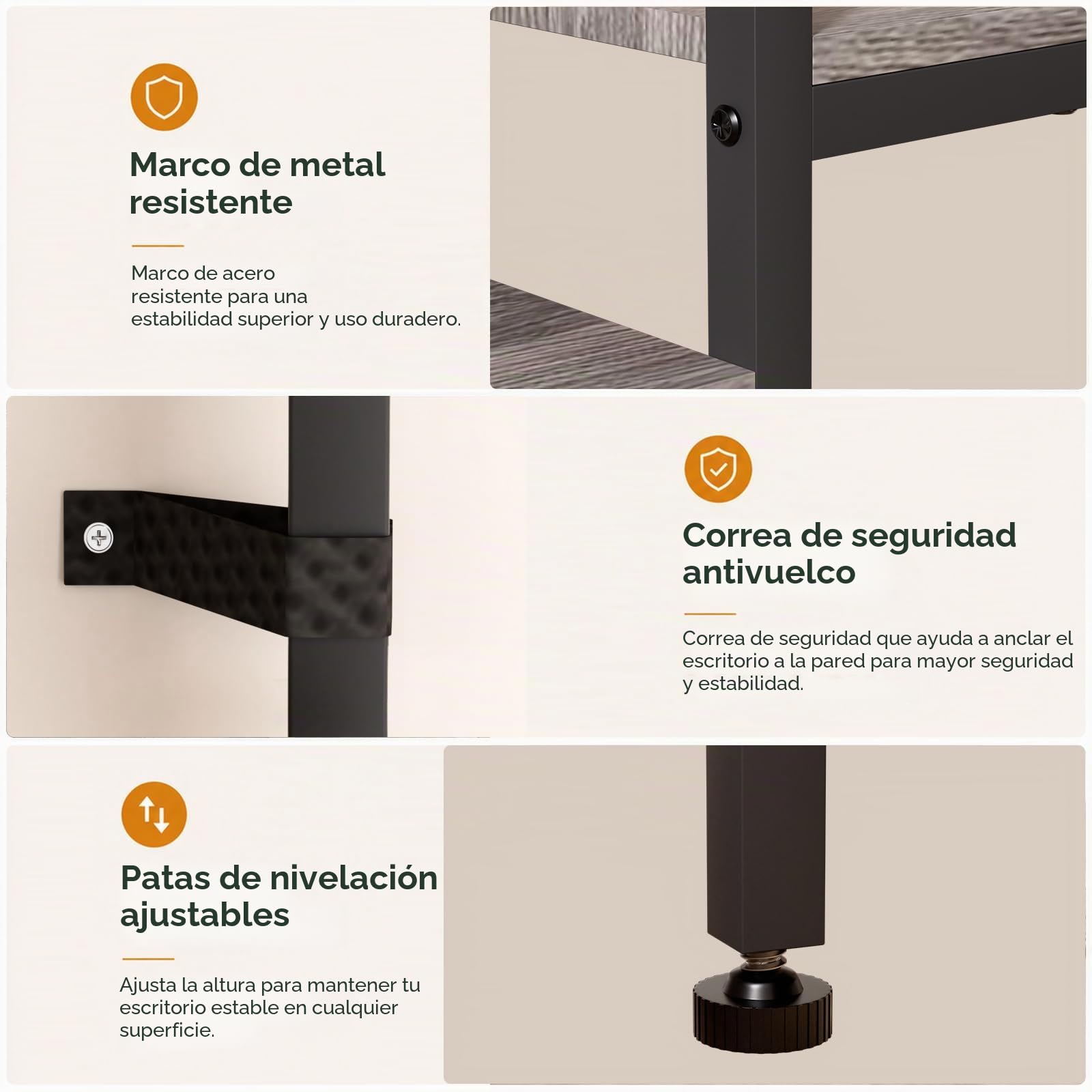 Marco de metal resistente

Marco de acero resistente para una estabilidad superior y uso duradero.

Correa de seguridad antivuelco

Correa de seguridad que ayuda a anclar el escritorio a la pared para mayor seguridad y estabilidad.

Patas de nivelación ajustables

Ajusta la altura para mantener tu escritorio estable en cualquier superficie.