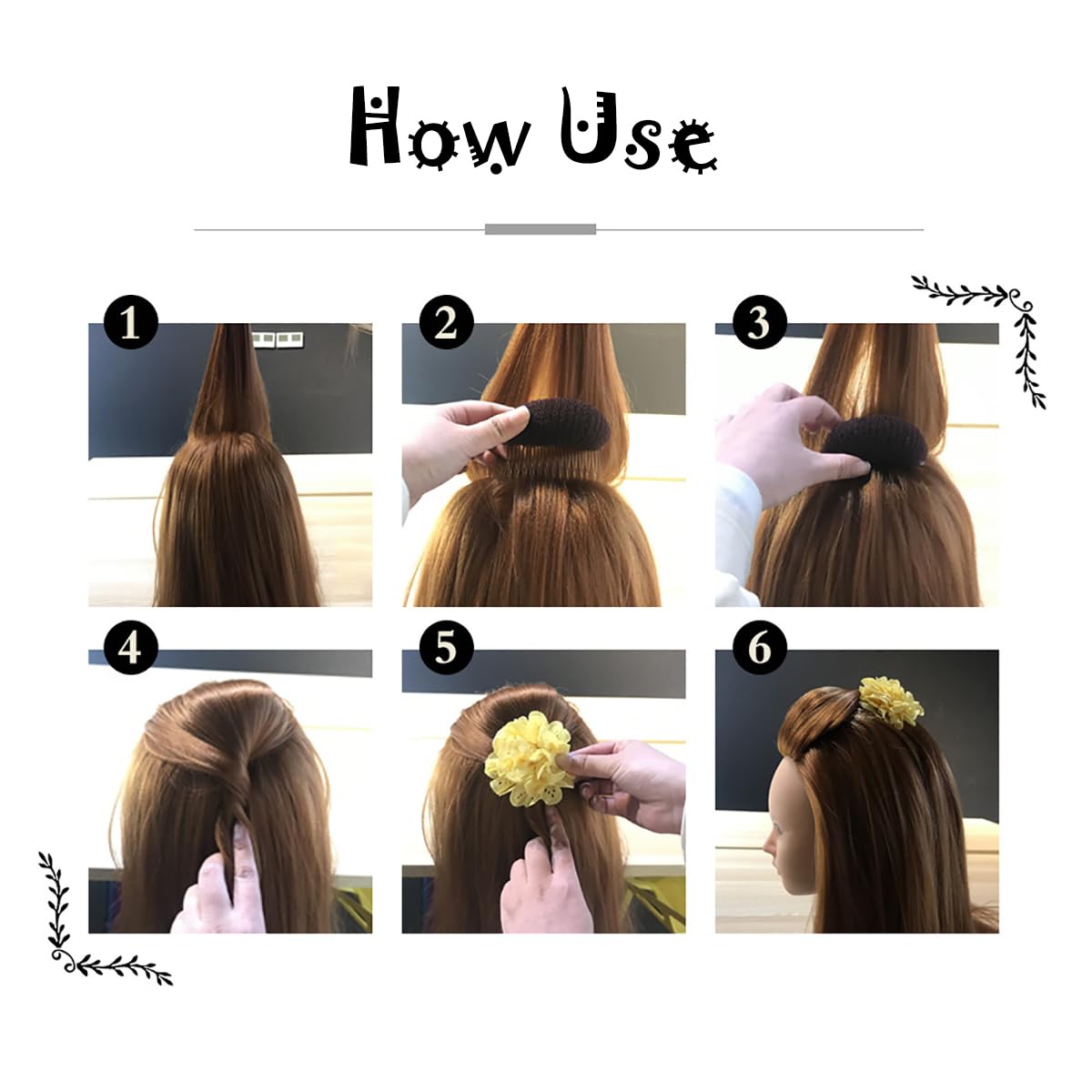 How Use

1

2

3

4

5

6