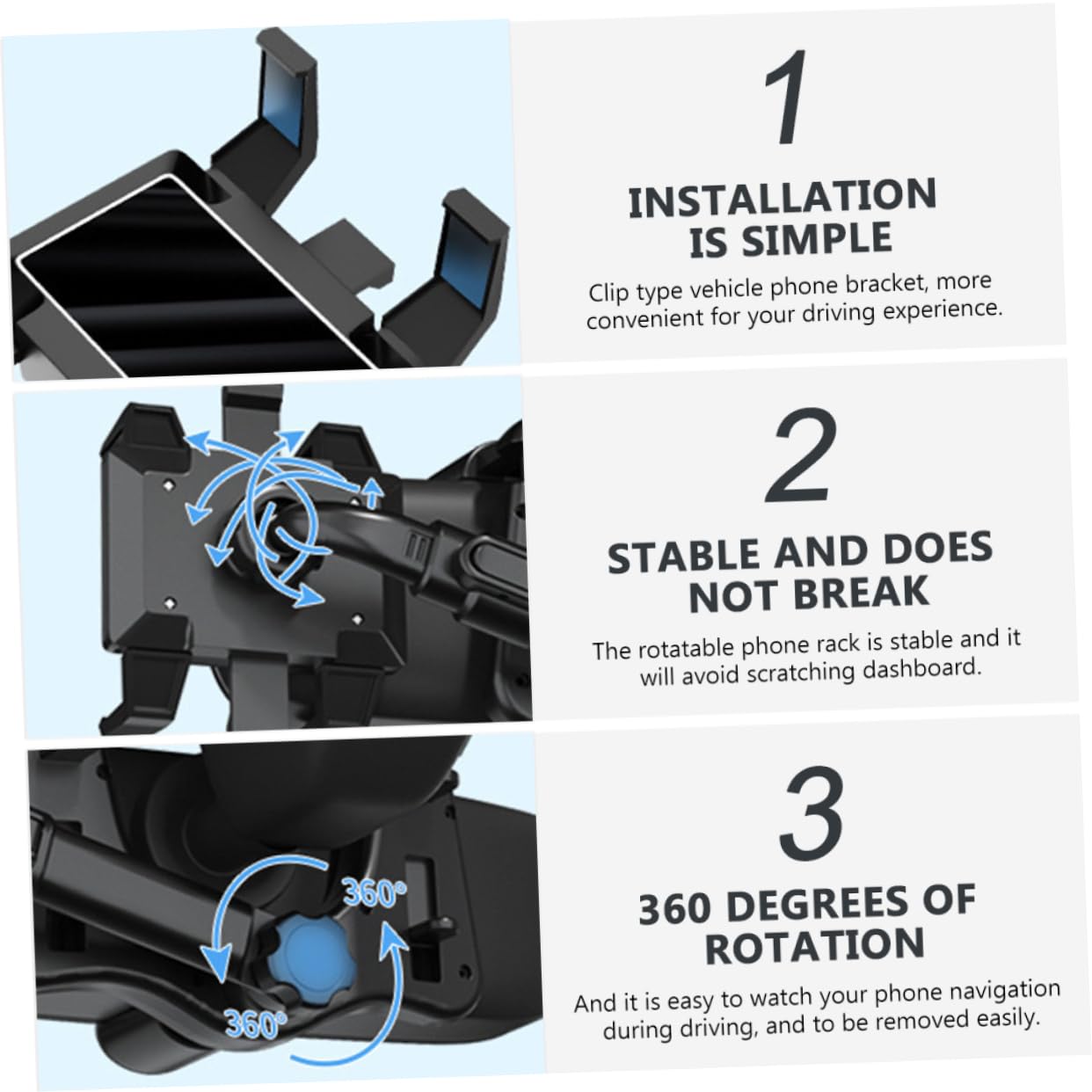 1

INSTALLATION IS SIMPLE

Clip type vehicle phone bracket, more convenient for your driving experience.

2

STABLE AND DOES NOT BREAK

The rotatable phone rack is stable and it will avoid scratching dashboard.

360°

360°

3

360 DEGREES OF ROTATION

And it is easy to watch your phone navigation during driving, and to be removed easily.