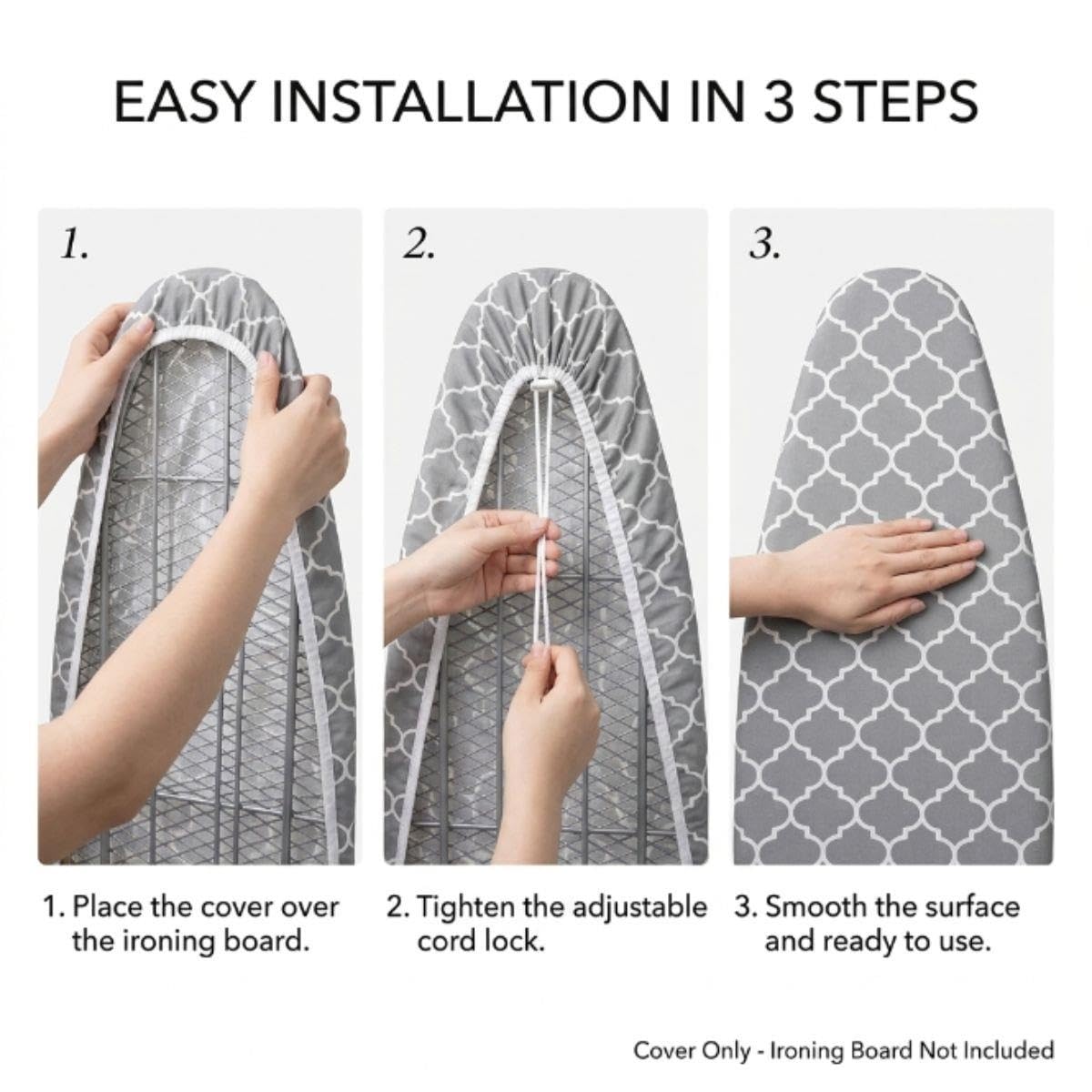 EASY INSTALLATION IN 3 STEPS

1.

2.

3.

1. Place the cover over the ironing board.

2. Tighten the adjustable cord lock.

3. Smooth the surface and ready to use.

Cover Only - Ironing Board Not Included