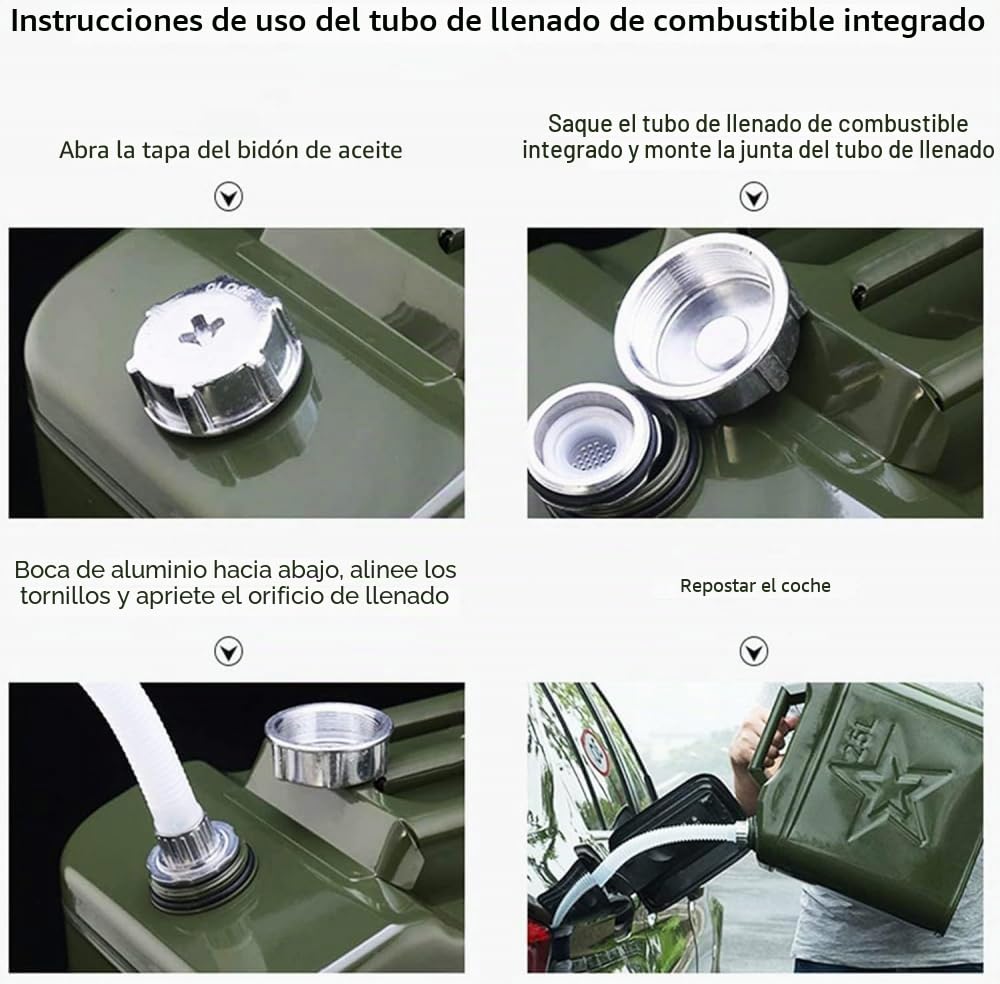 Instrucciones de uso del tubo de llenado de combustible integrado

Abra la tapa del bidón de aceite

Saque el tubo de llenado de combustible integrado y monte la junta del tubo de llenado

Boca de aluminio hacia abajo, alinee los tornillos y apriete el orificio de llenado

Repostar el coche

25L