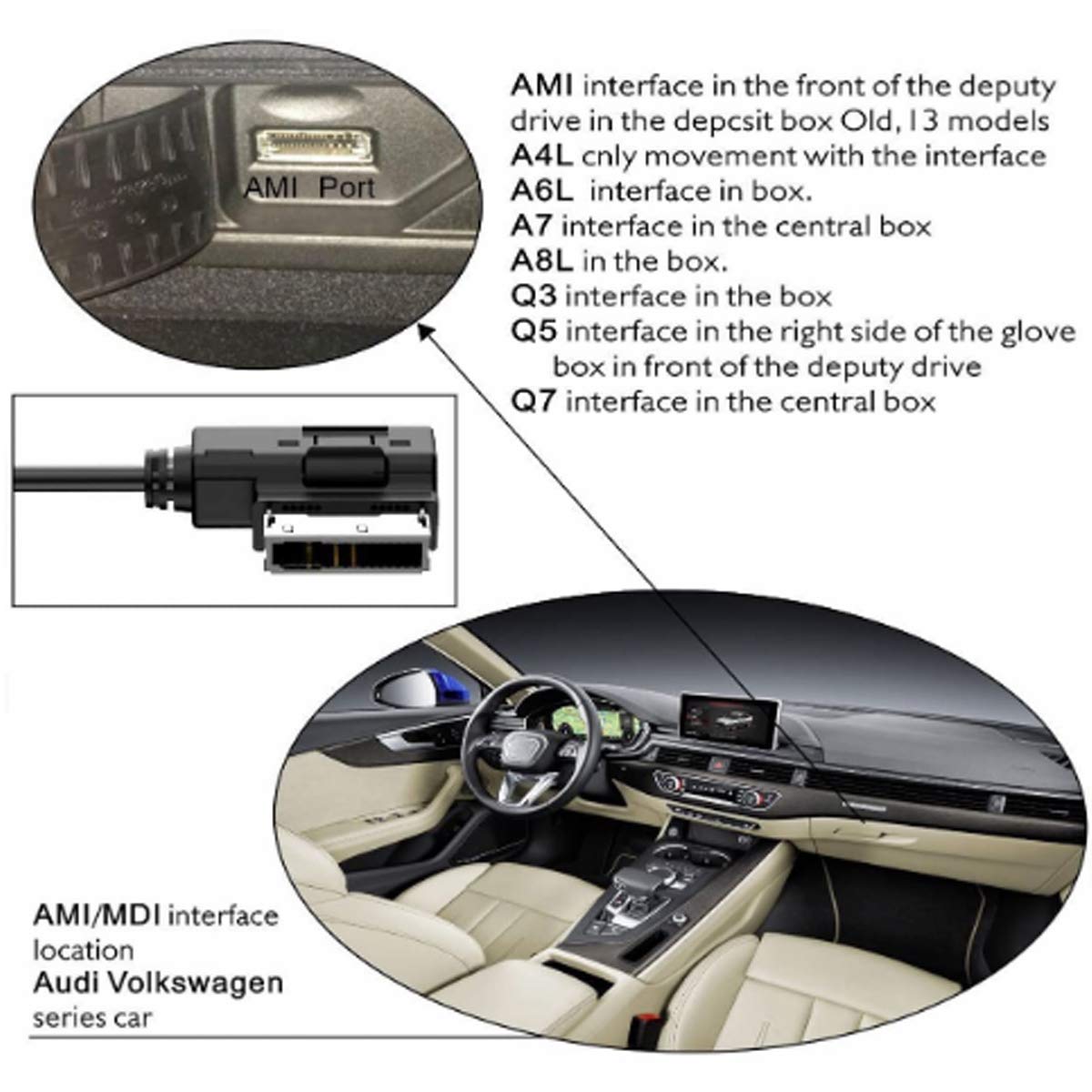 AMI Port

AMI interface in the front of the deputy drive in the depcsit box Old, 13 models
A4L cnly movement with the interface
A6L interface in box.
A7 interface in the central box
A8L in the box.
Q3 interface in the box
Q5 interface in the right side of the glove box in front of the deputy drive
Q7 interface in the central box

AMI/MDI interface location
Audi Volkswagen series car