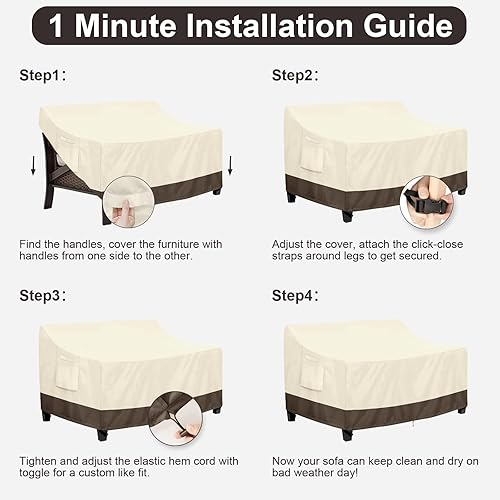 1 Minute Installation Guide

Step1：

Find the handles, cover the furniture with handles from one side to the other.

Step2：

Adjust the cover, attach the click-close straps around legs to get secured.

Step3：

Tighten and adjust the elastic hem cord with toggle for a custom like fit.

Step4：

Now your sofa can keep clean and dry on bad weather day!