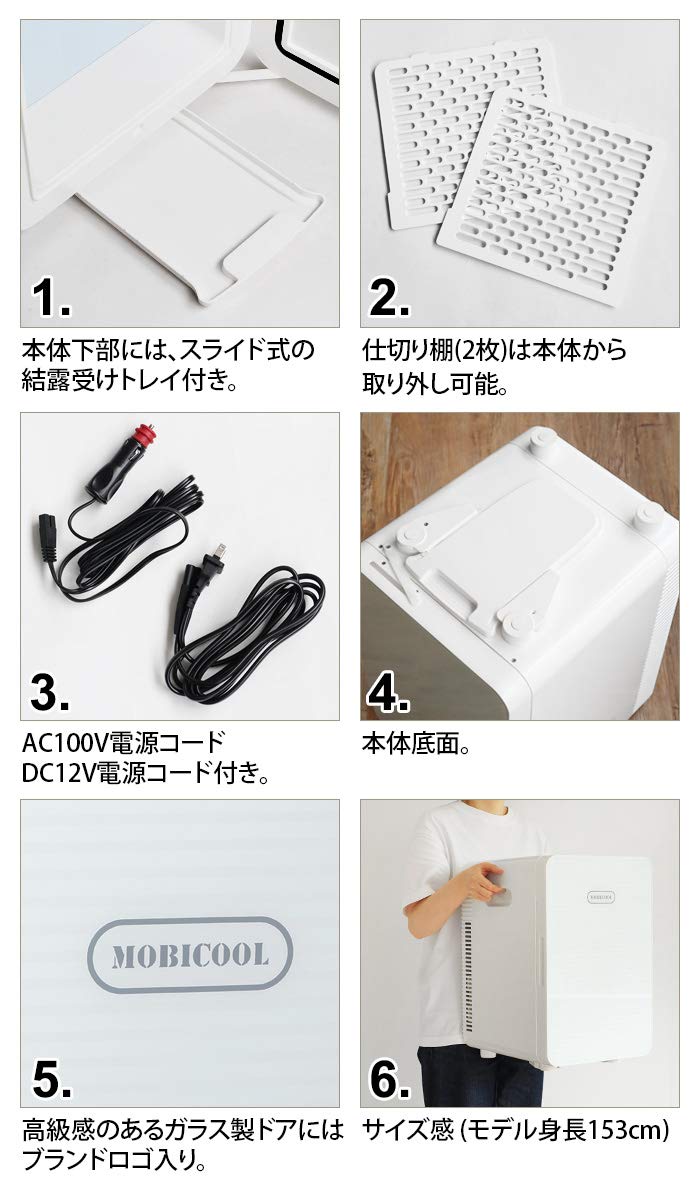 1.

本体下部には、スライド式の結露受けトレイ付き。

2.

仕切り棚(2枚)は本体から取り外し可能。

3.

AC100V電源コード
DC12V電源コード付き。

4.

本体底面。

MOBICOOL

5.

高級感のあるガラス製ドアにはブランドロゴ入り。

MOBICOOL

6.

サイズ感 (モデル身長153cm)