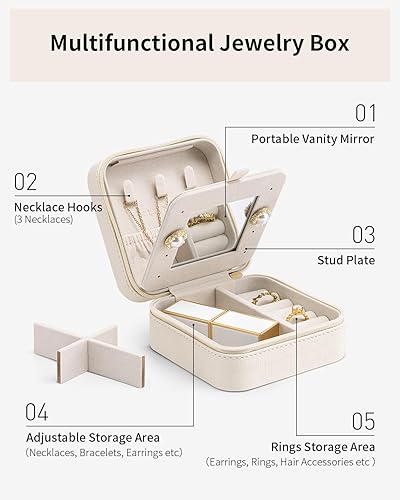 Multifunctional Jewelry Box

01
Portable Vanity Mirror

02
Necklace Hooks
(3 Necklaces)

03
Stud Plate

04
Adjustable Storage Area
(Necklaces, Bracelets, Earrings etc)

05
Rings Storage Area
(Earrings, Rings, Hair Accessories etc )