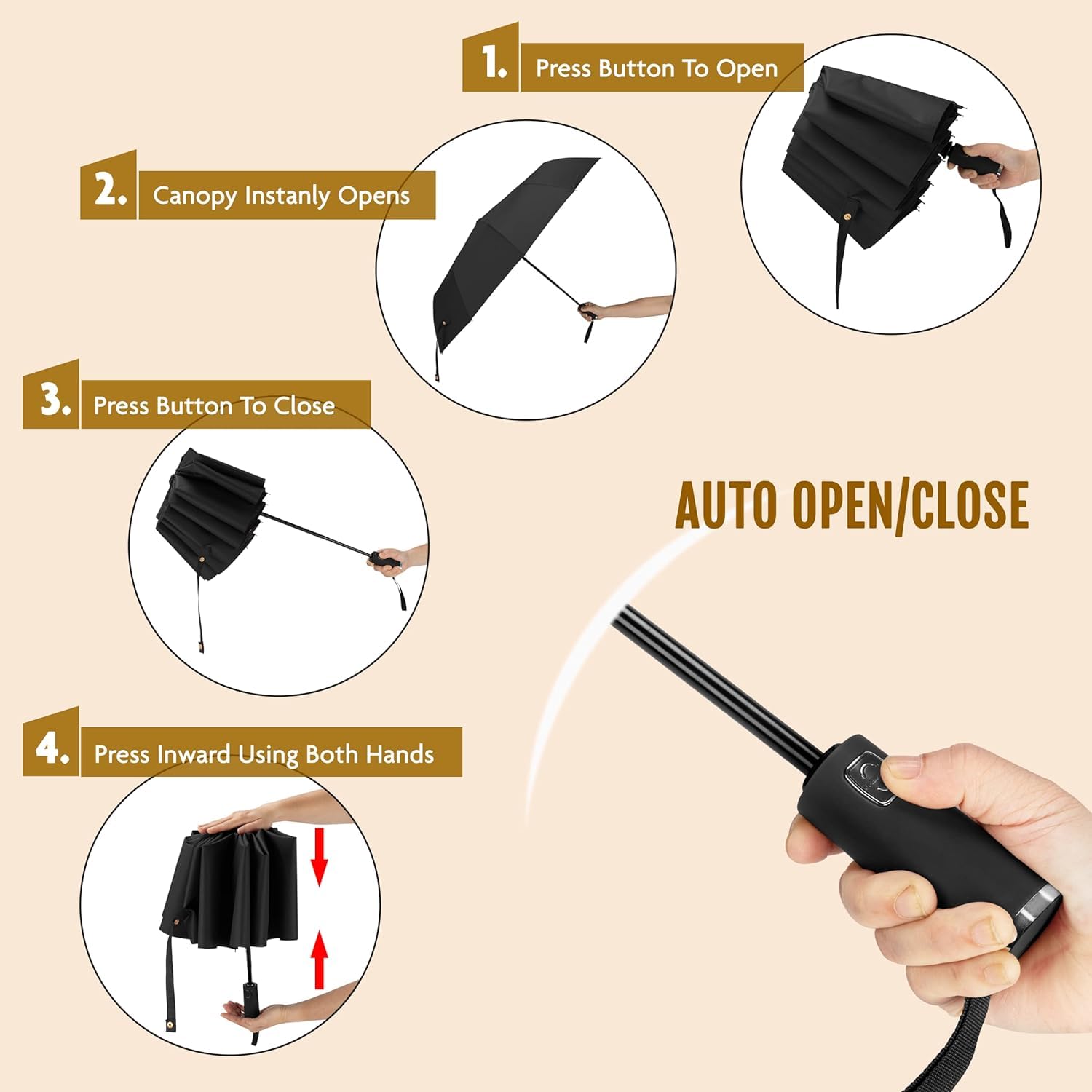 1. Press Button To Open

2. Canopy Instanly Opens

3. Press Button To Close

AUTO OPEN/CLOSE

4. Press Inward Using Both Hands