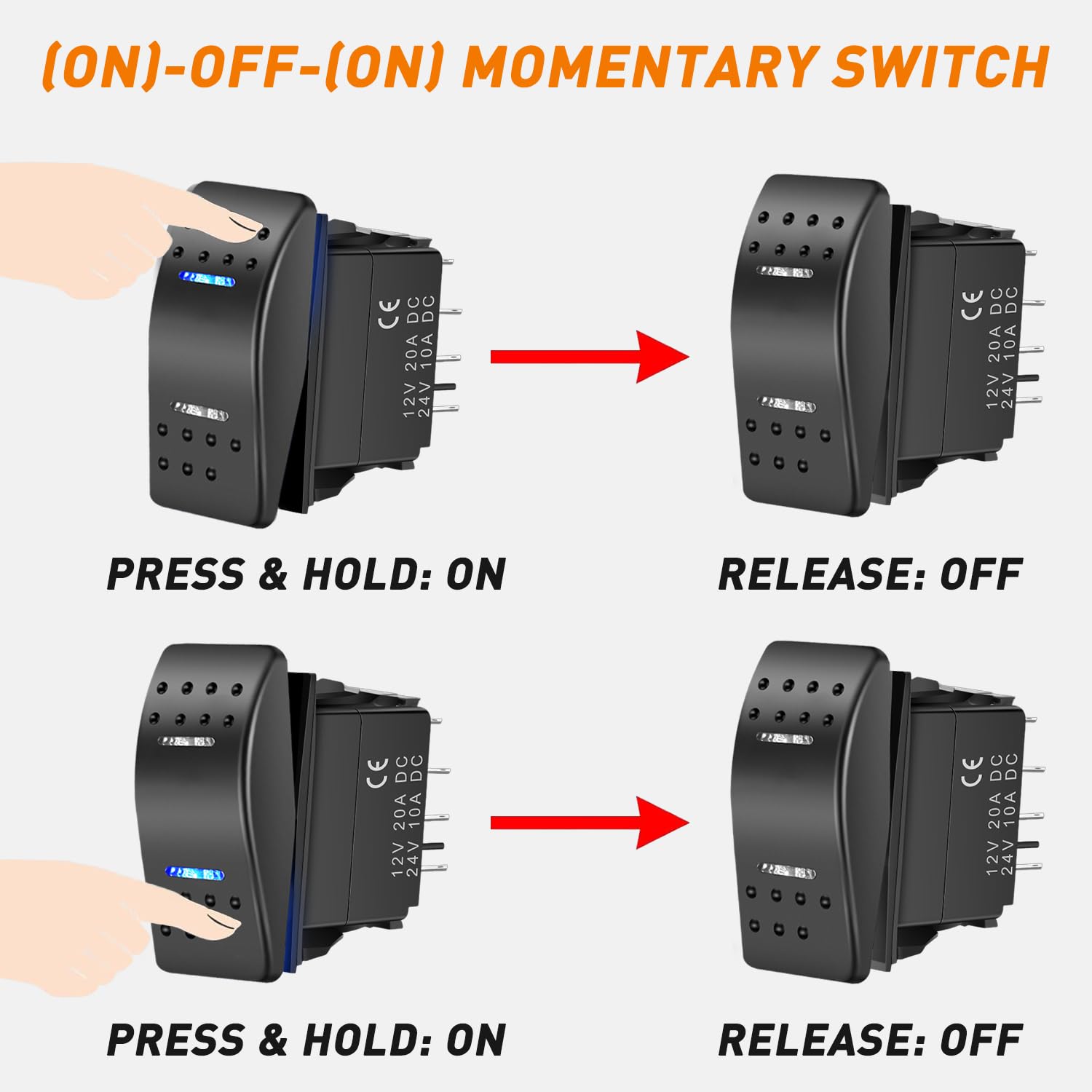 (ON)-OFF-(ON) MOMENTARY SWITCH

CE
12V 20A DC
24V 10A DC

CE
12V 20A DC
24V 10A DC

PRESS & HOLD: ON

RELEASE: OFF

CE
12V 20A DC
24V 10A DC

CE
12V 20A DC
24V 10A DC

PRESS & HOLD: ON

RELEASE: OFF