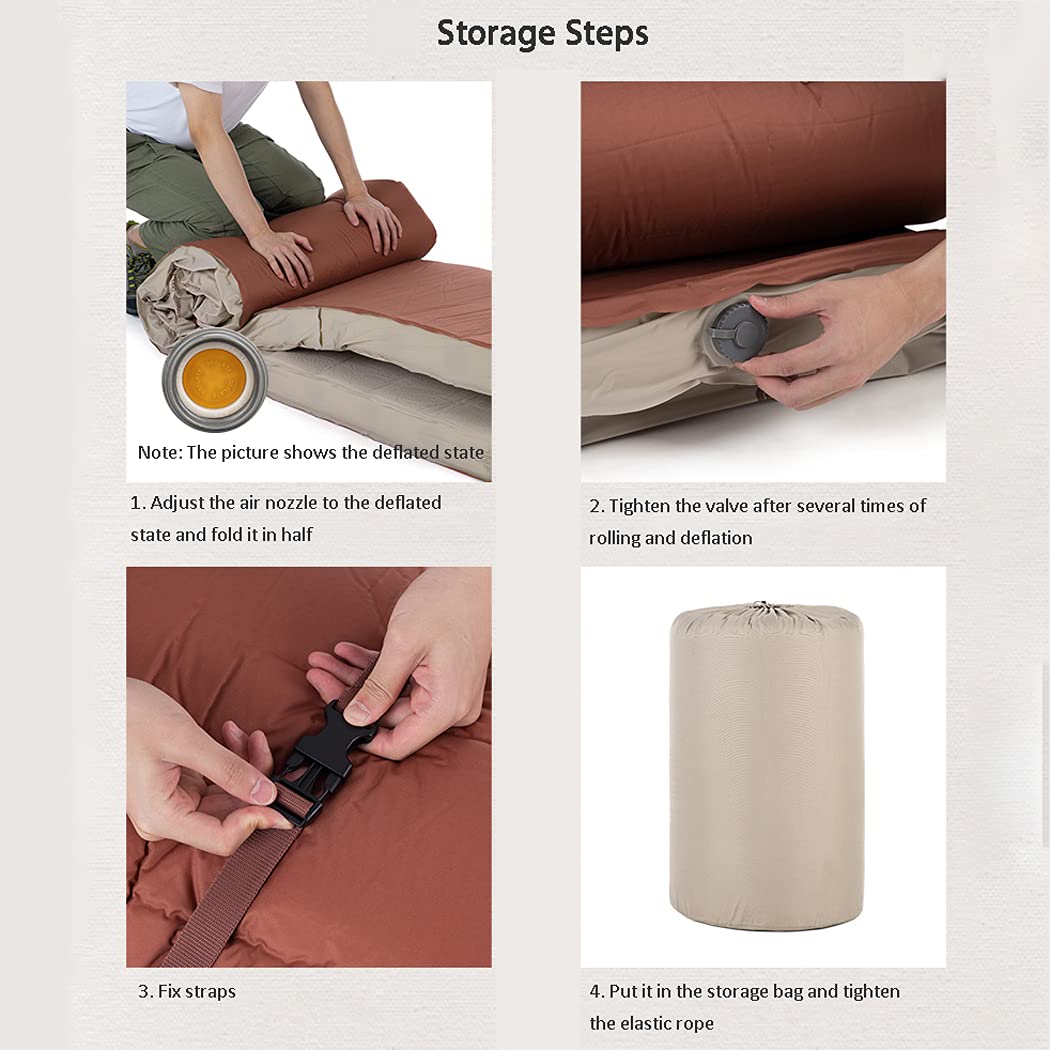 Storage Steps

Note: The picture shows the deflated state

1. Adjust the air nozzle to the deflated state and fold it in half

2. Tighten the valve after several times of rolling and deflation

3. Fix straps

4. Put it in the storage bag and tighten the elastic rope