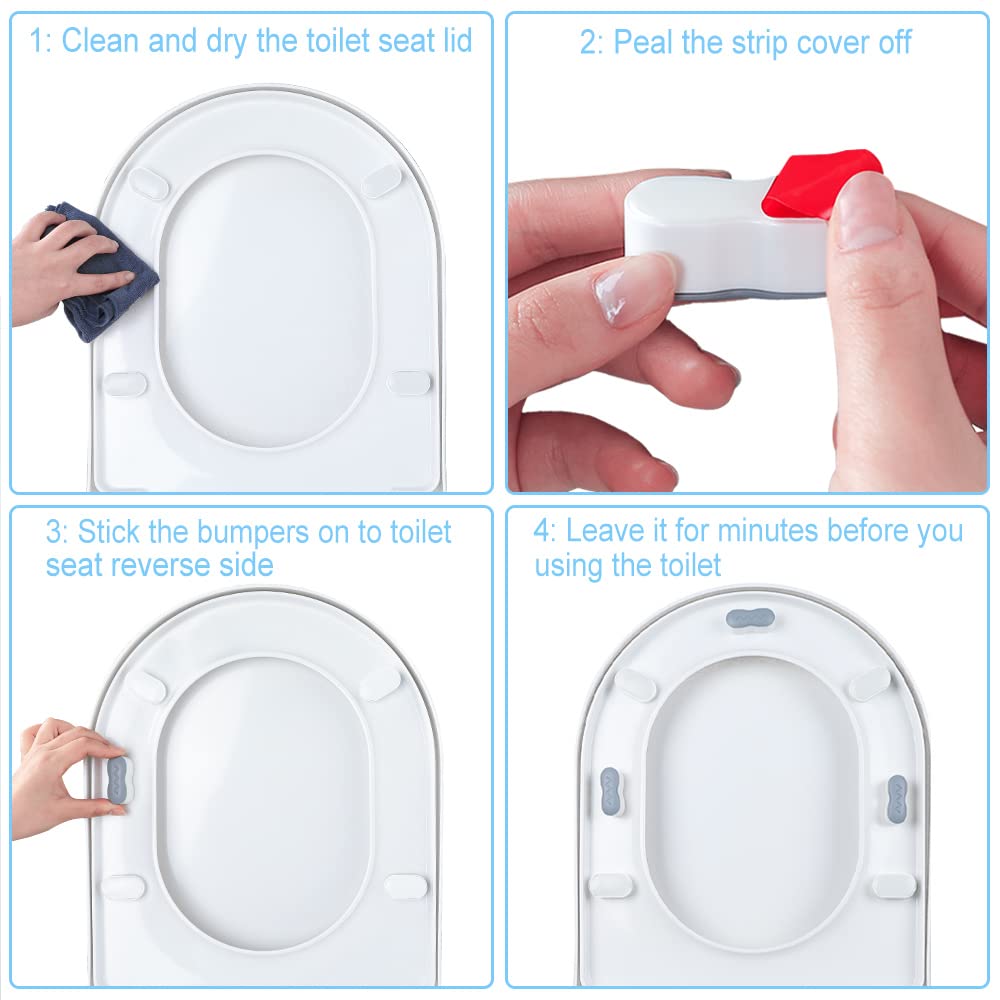 1: Clean and dry the toilet seat lid

2: Peal the strip cover off

3: Stick the bumpers on to toilet seat reverse side

4: Leave it for minutes before you using the toilet