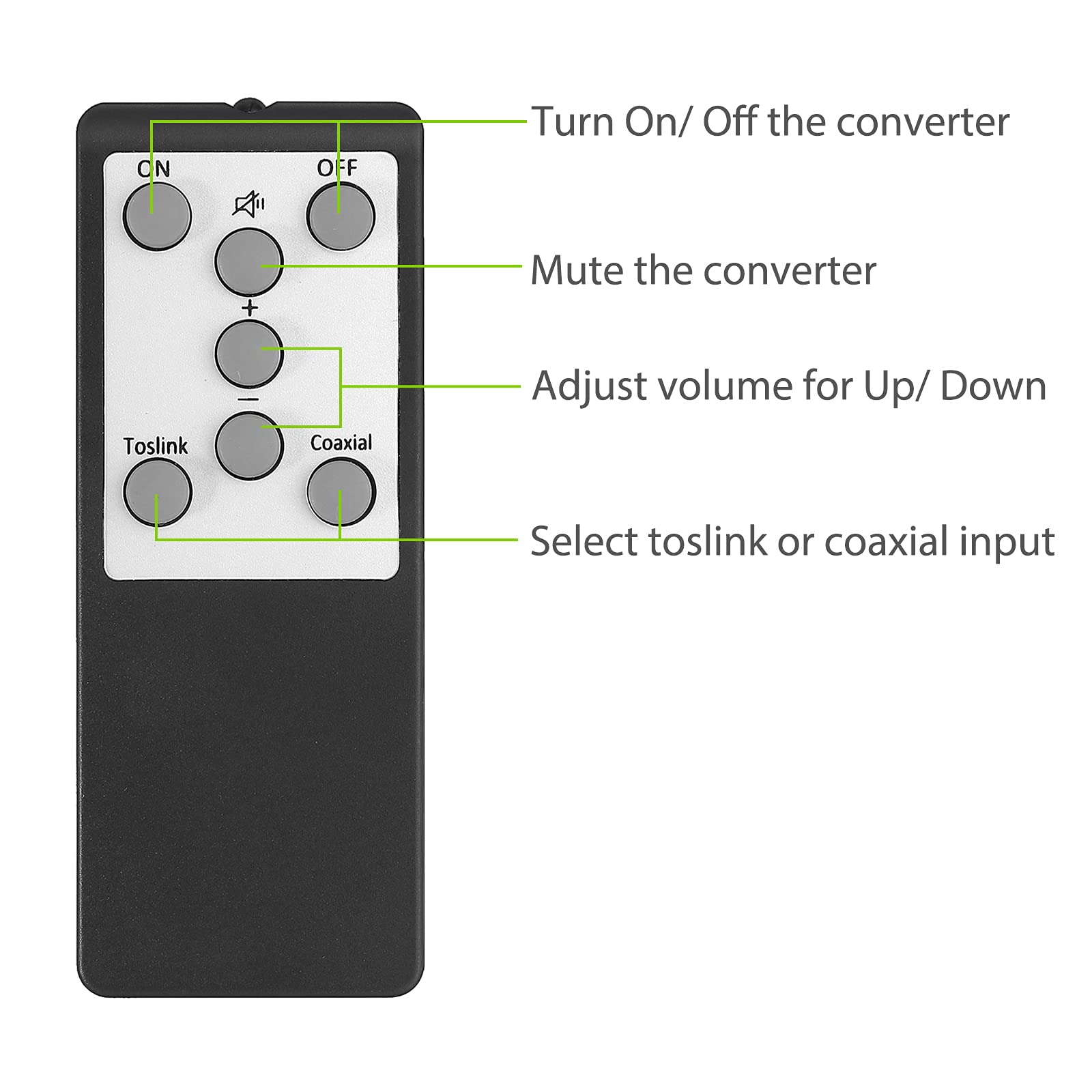 ON

OFF

+

—

Toslink

Coaxial

Turn On/ Off the converter

Mute the converter

Adjust volume for Up/ Down

Select toslink or coaxial input