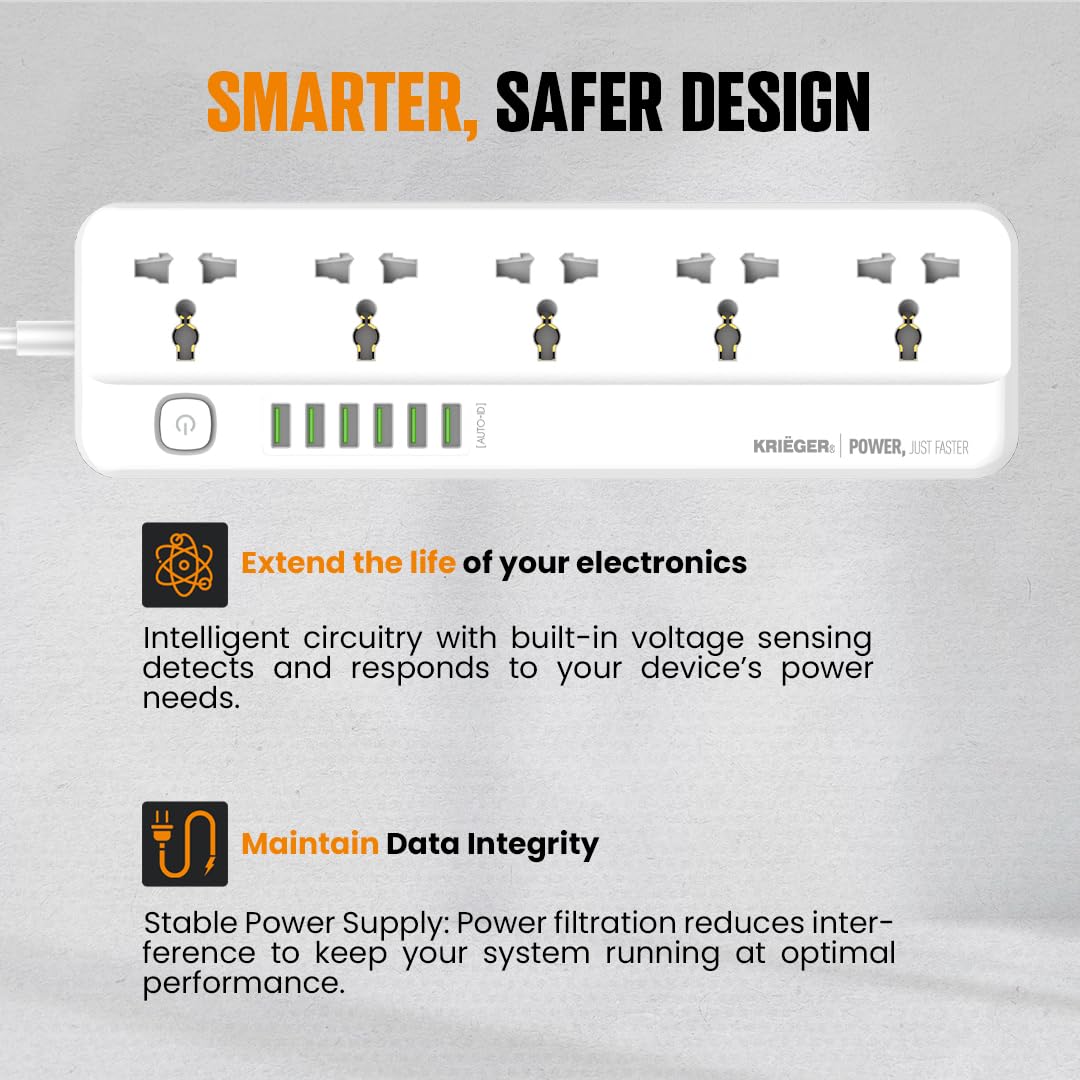 SMARTER, SAFER DESIGN

[AUTO-ID]

KRIËGER® | POWER, JUST FASTER

Extend the life of your electronics

Intelligent circuitry with built-in voltage sensing detects and responds to your device's power needs.

Maintain Data Integrity

Stable Power Supply: Power filtration reduces interference to keep your system running at optimal performance.