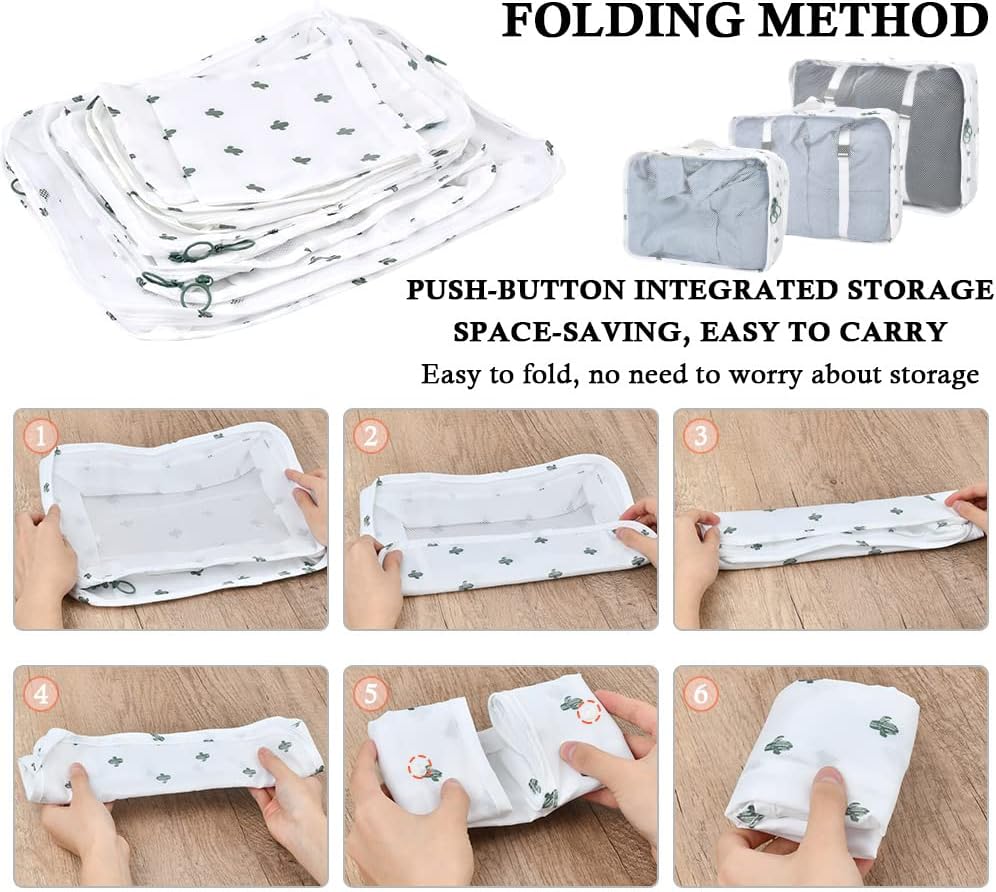 FOLDING METHOD

PUSH-BUTTON INTEGRATED STORAGE
SPACE-SAVING, EASY TO CARRY
Easy to fold, no need to worry about storage

1
2
3
4
5
6