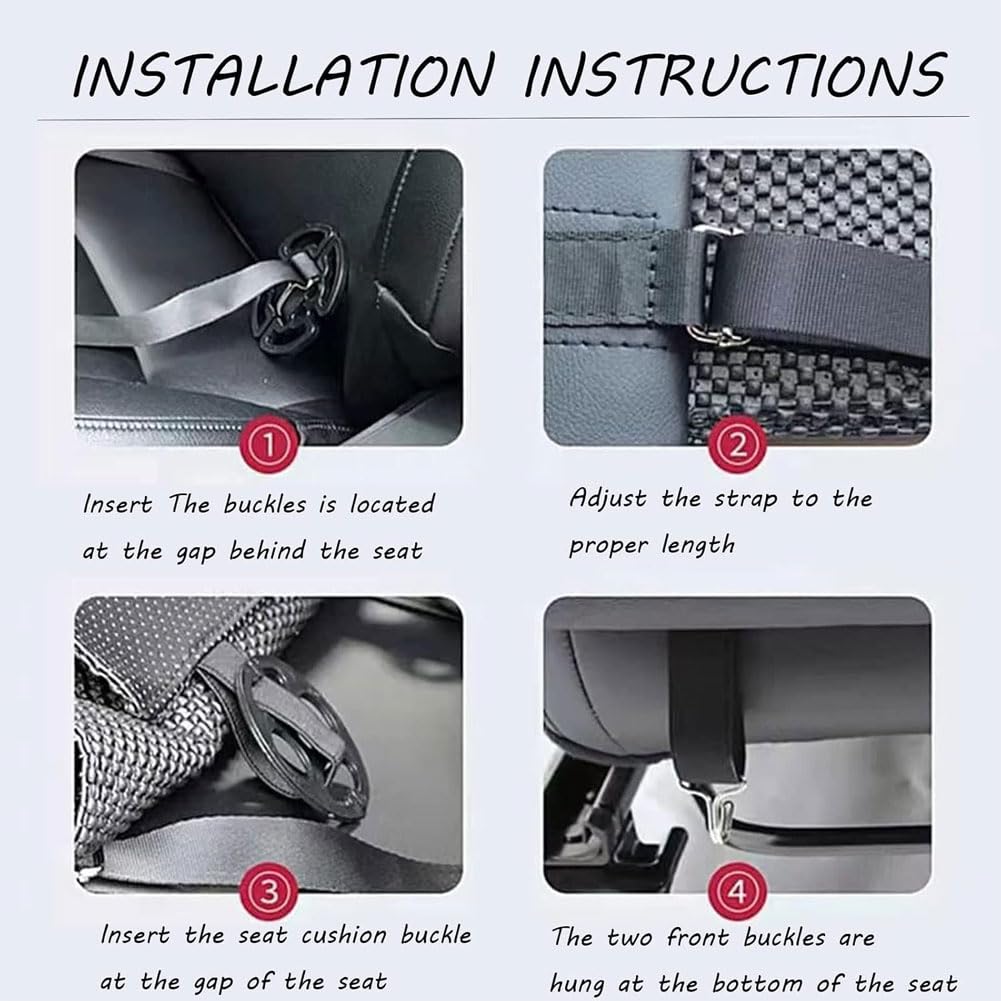 INSTALLATION INSTRUCTIONS

1

Insert The buckles is located at the gap behind the seat

2

Adjust the strap to the proper length

3

Insert the seat cushion buckle at the gap of the seat

4

The two front buckles are hung at the bottom of the seat