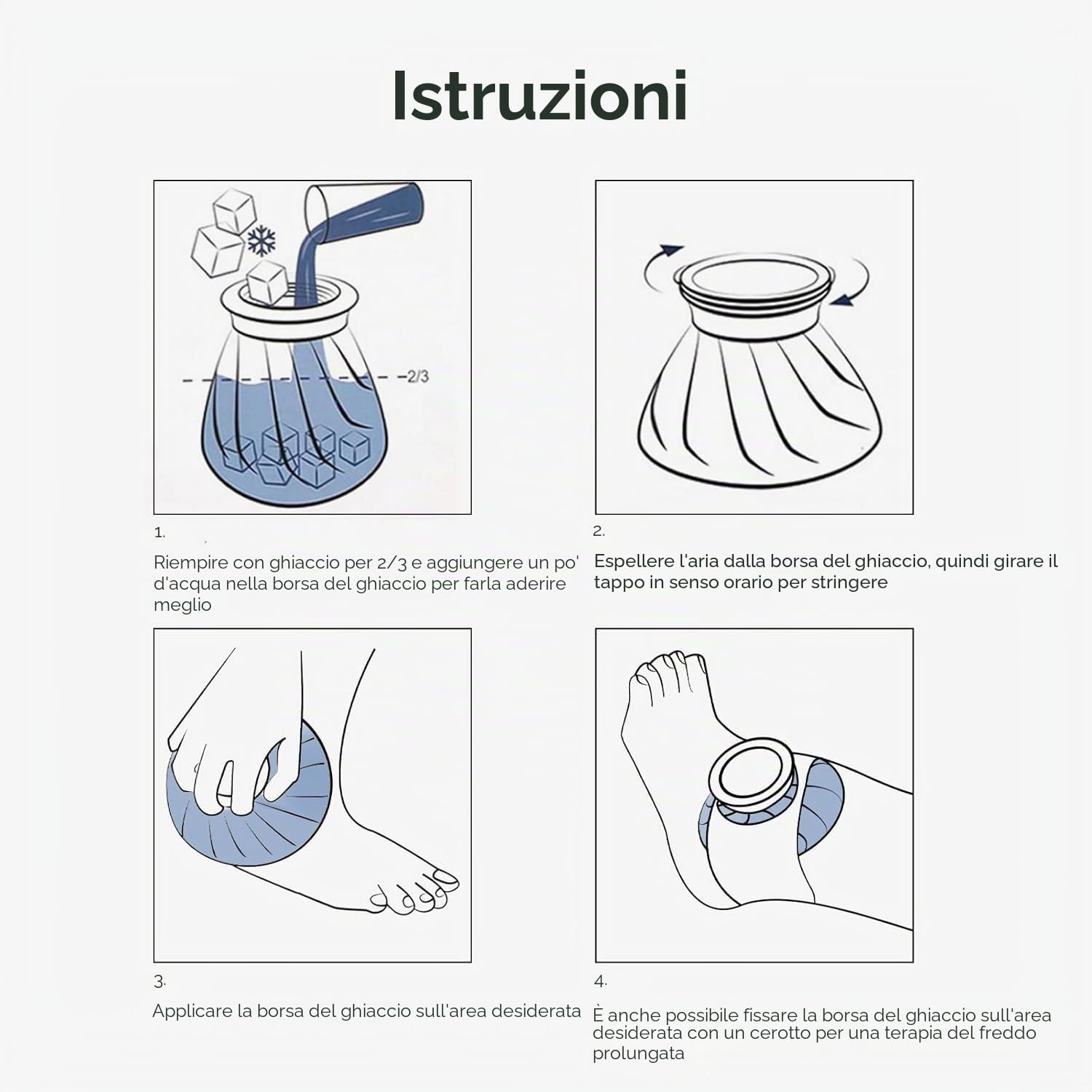 Istruzioni

2/3

1.

Riempire con ghiaccio per 2/3 e aggiungere un po' d'acqua nella borsa del ghiaccio per farla aderire meglio

2.

Espellere l'aria dalla borsa del ghiaccio, quindi girare il tappo in senso orario per stringere

3.

Applicare la borsa del ghiaccio sull'area desiderata

4.

È anche possibile fissare la borsa del ghiaccio sull'area desiderata con un cerotto per una terapia del freddo prolungata