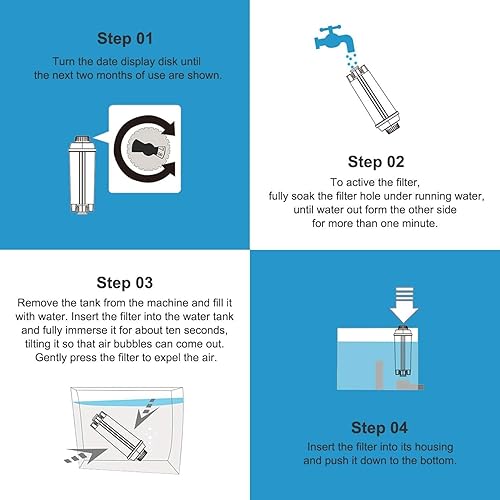 Step 01

Turn the date display disk until the next two months of use are shown.

Step 02

To active the filter, fully soak the filter hole under running water, until water out form the other side for more than one minute.

Step 03

Remove the tank from the machine and fill it with water. Insert the filter into the water tank and fully immerse it for about ten seconds, tilting it so that air bubbles can come out. Gently press the filter to expel the air.

Step 04

Insert the filter into its housing and push it down to the bottom.