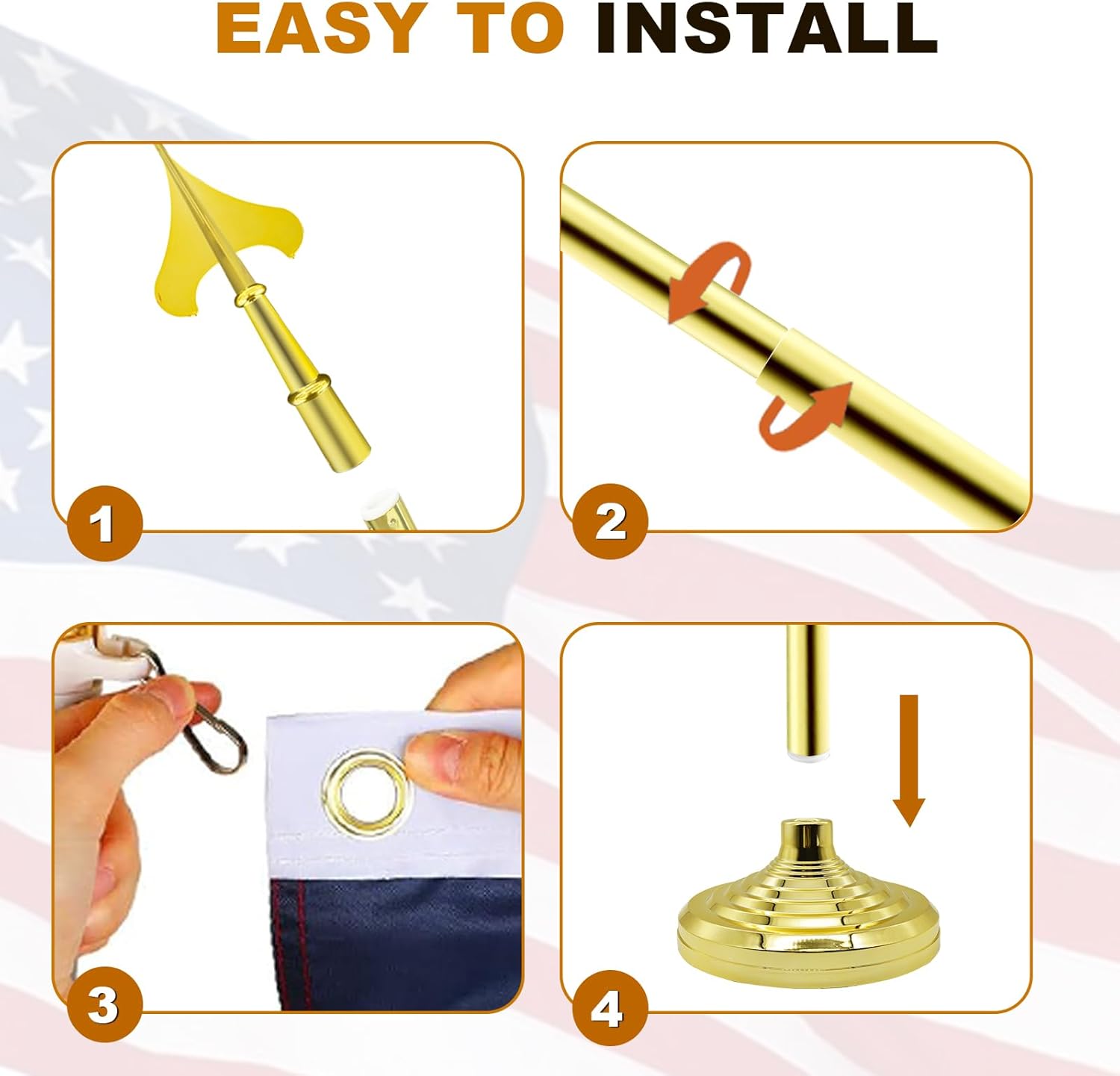 EASY TO INSTALL

1

2

3

4