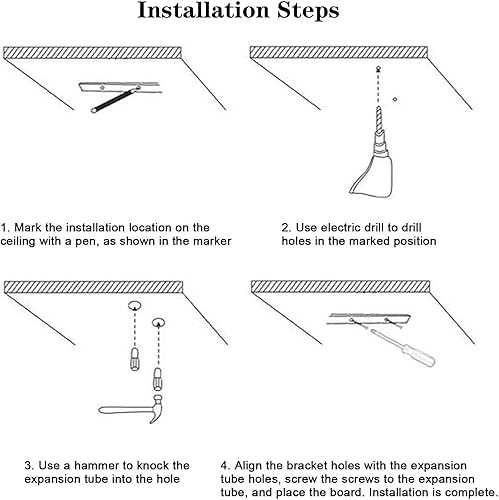 Installation Steps

1. Mark the installation location on the ceiling with a pen, as shown in the marker

2. Use electric drill to drill holes in the marked position

3. Use a hammer to knock the expansion tube into the hole

4. Align the bracket holes with the expansion tube holes, screw the screws to the expansion tube, and place the board. Installation is complete.